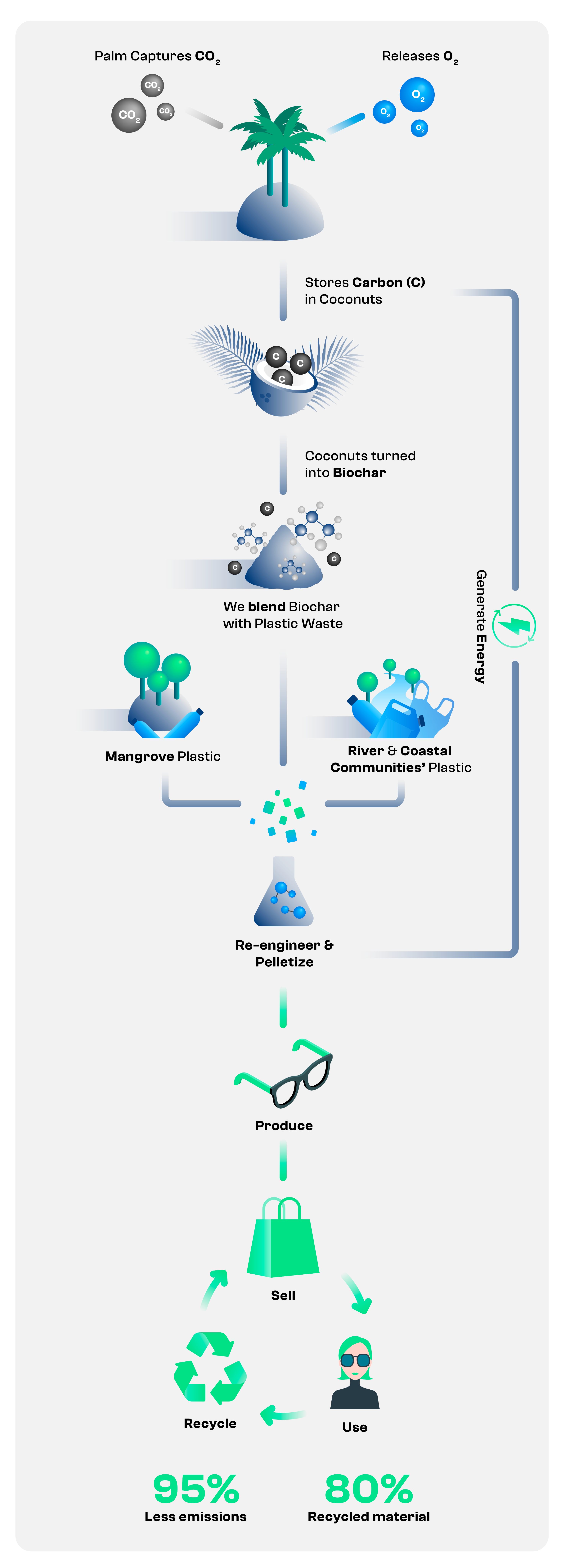 Palm Captures $CO_2$

$CO_2$ $CO_2$ $CO_2$

Releases $O_2$

$O_2$ $O_2$ $O_2$

Stores Carbon (C) in Coconuts

C C C

Coconuts turned into Biochar

C C C

We blend Biochar with Plastic Waste

Generate Energy

Mangrove Plastic

River & Coastal Communities' Plastic

Re-engineer & Pelletize

Produce

Sell

Recycle

Use

95%
Less emissions

80%
Recycled material