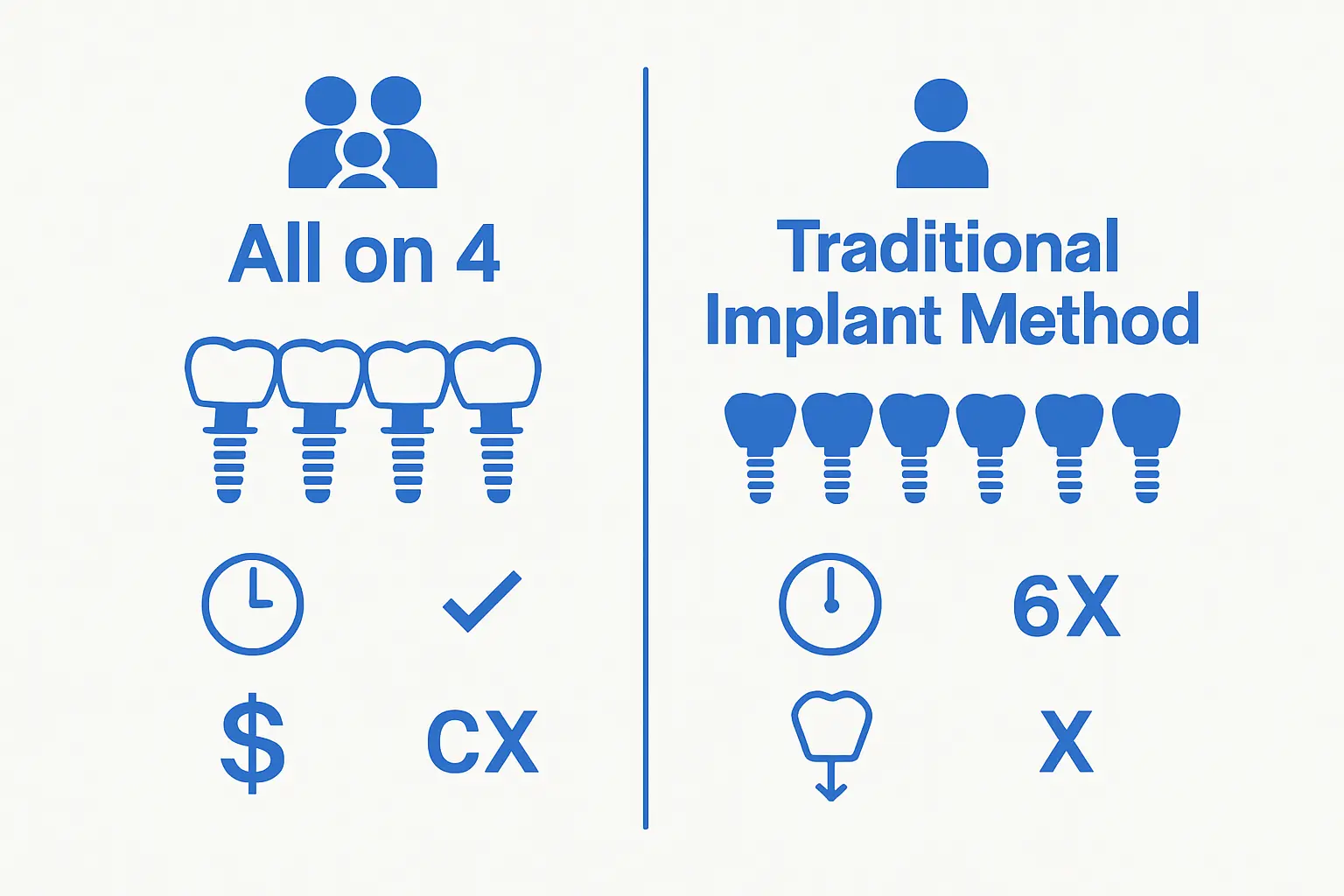 All on 4

$

CX

Traditional Implant Method

6X

X