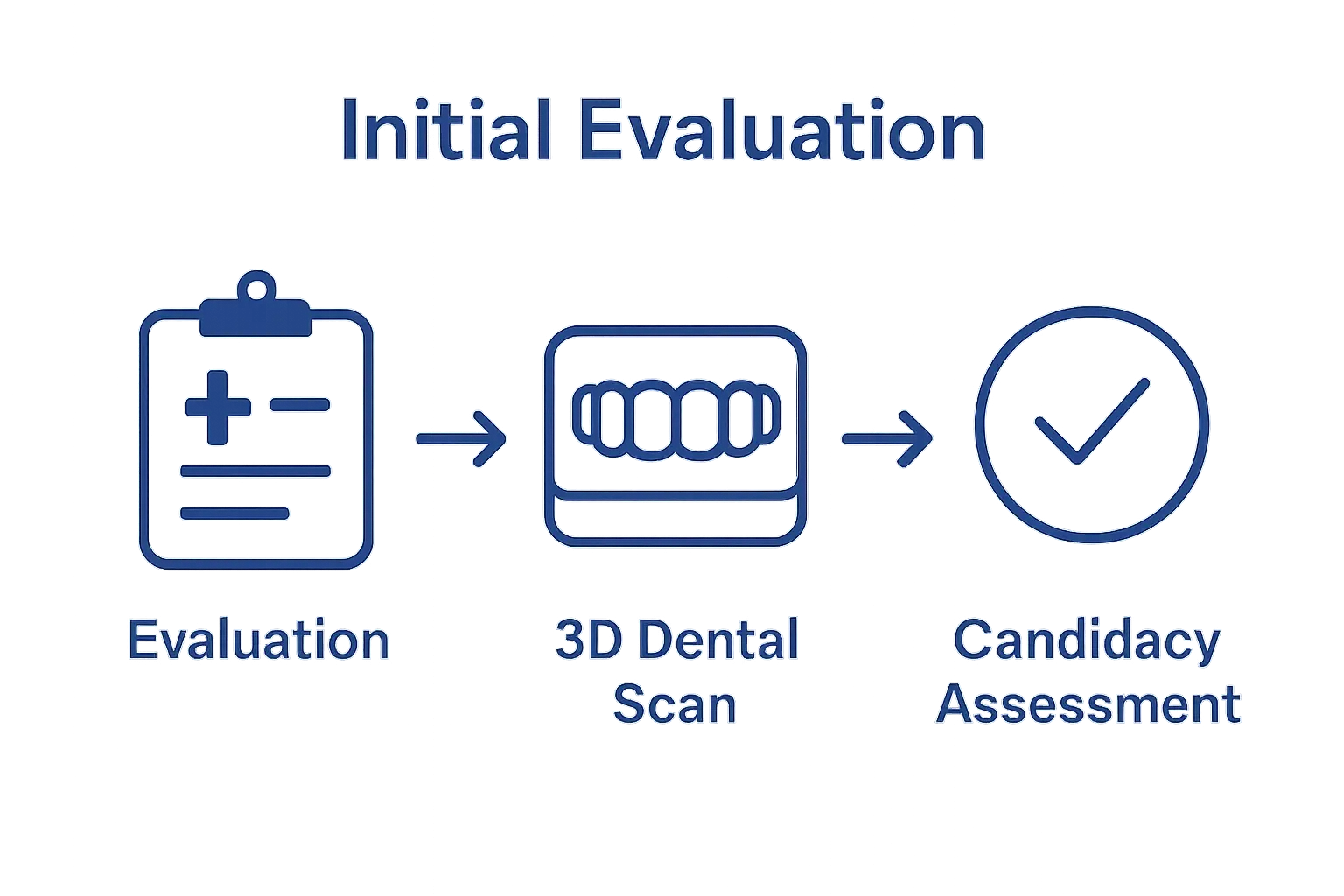 Initial Evaluation

Evaluation

3D Dental Scan

Candidacy Assessment