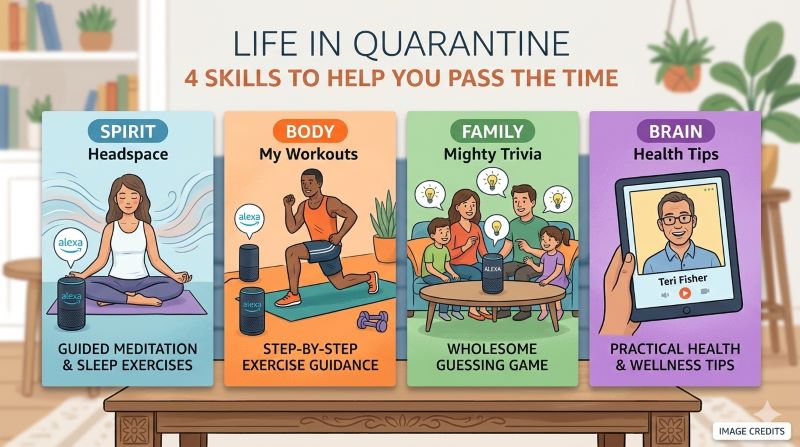 LIFE IN QUARANTINE
4 SKILLS TO HELP YOU PASS THE TIME

SPIRIT
Headspace
alexa
alexa
GUIDED MEDITATION & SLEEP EXERCISES

BODY
My Workouts
alexa
alexa
STEP-BY-STEP EXERCISE GUIDANCE

FAMILY
Mighty Trivia
ALEXA
WHOLESOME GUESSING GAME

BRAIN
Health Tips
Teri Fisher
PRACTICAL HEALTH & WELLNESS TIPS

IMAGE CREDITS