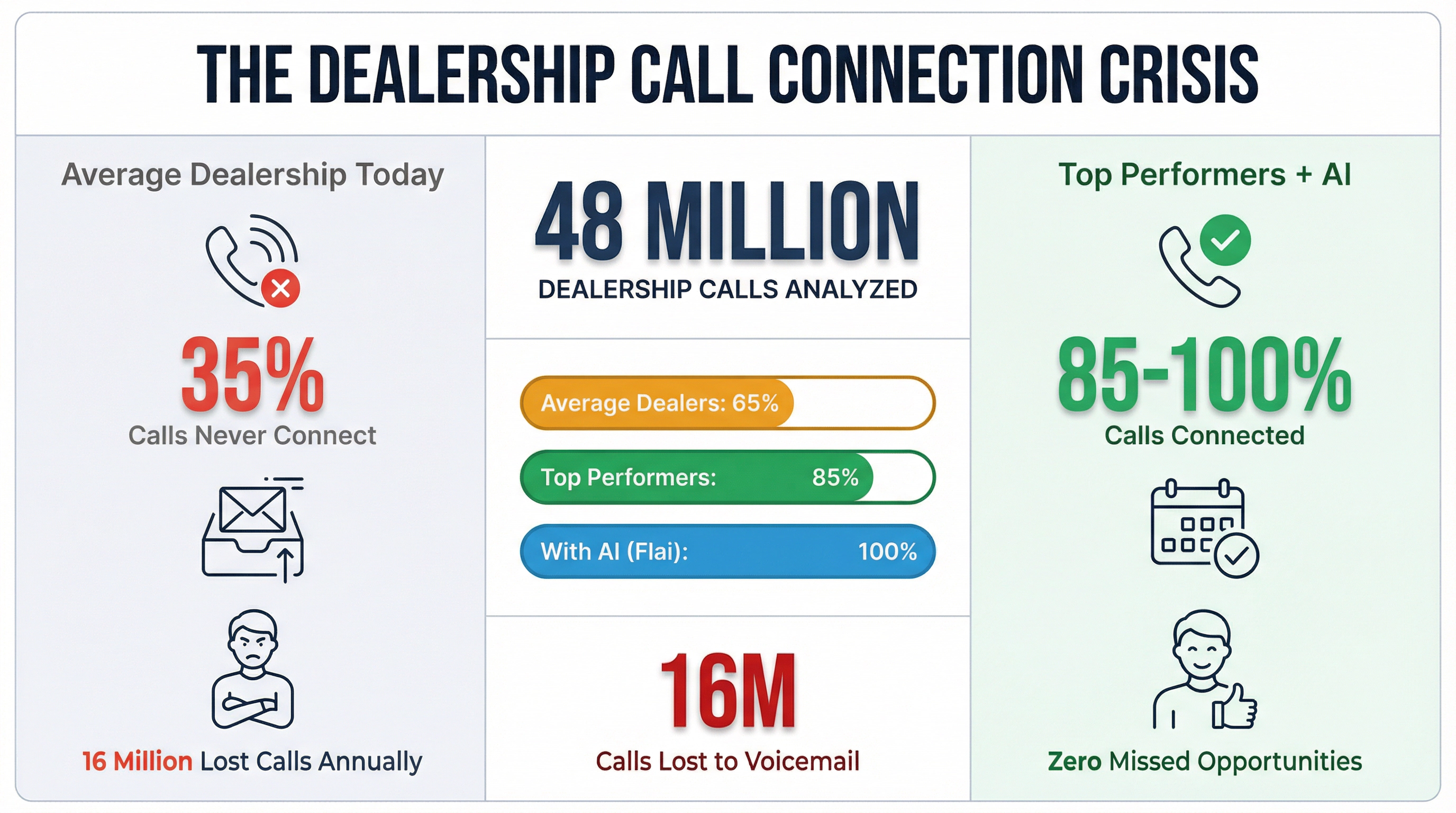 THE DEALERSHIP CALL CONNECTION CRISIS

Average Dealership Today

35%
Calls Never Connect

16 Million Lost Calls Annually

48 MILLION
DEALERSHIP CALLS ANALYZED

Average Dealers: 65%

Top Performers: 85%

With AI (Flai): 100%

16M
Calls Lost to Voicemail

Top Performers + AI

85-100%
Calls Connected

Zero Missed Opportunities