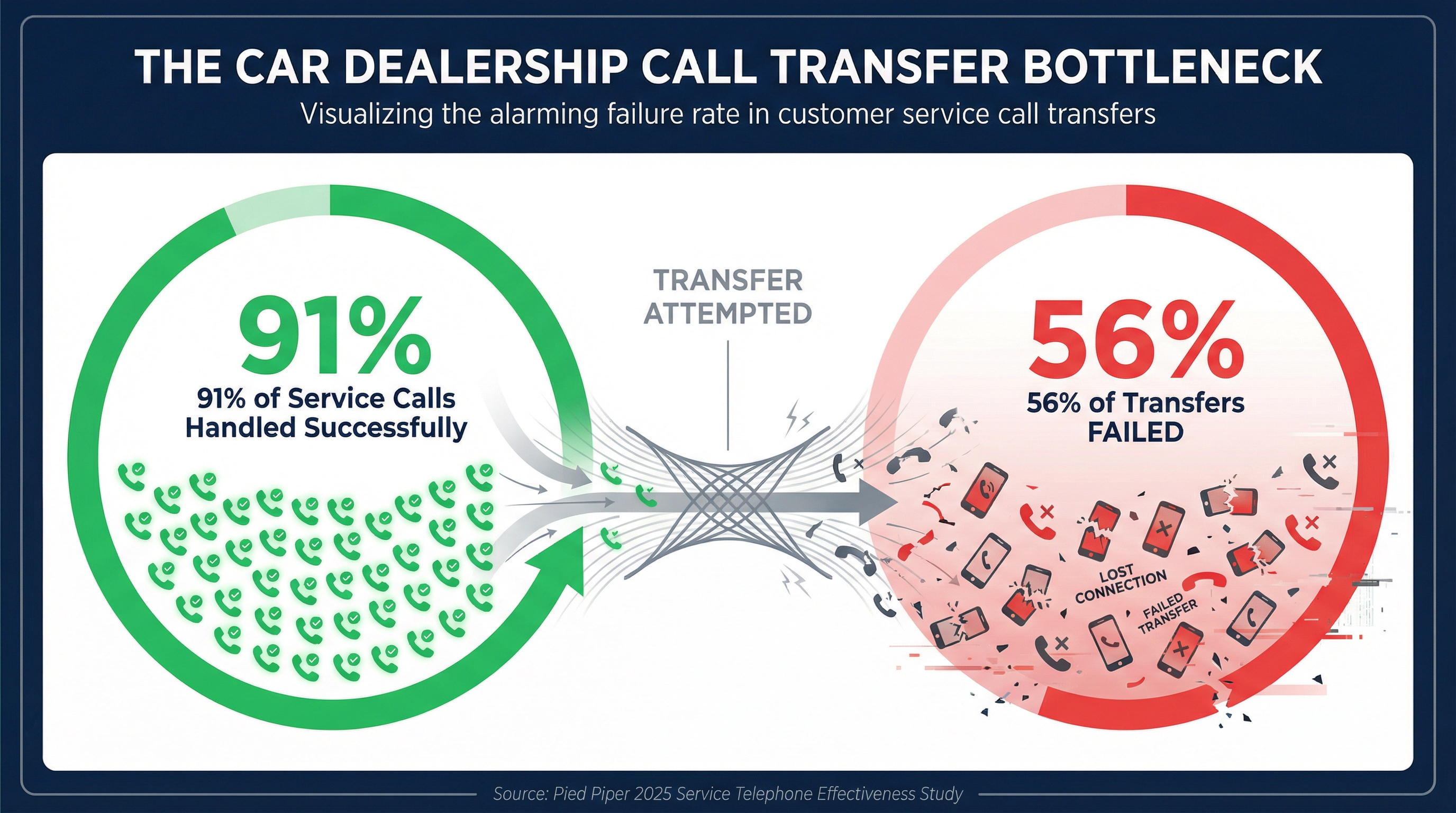 THE CAR DEALERSHIP CALL TRANSFER BOTTLENECK

Visualizing the alarming failure rate in customer service call transfers

91%

91% of Service Calls Handled Successfully

TRANSFER ATTEMPTED

56%

56% of Transfers FAILED

LOST CONNECTION

FAILED TRANSFER

Source: Pied Piper 2025 Service Telephone Effectiveness Study