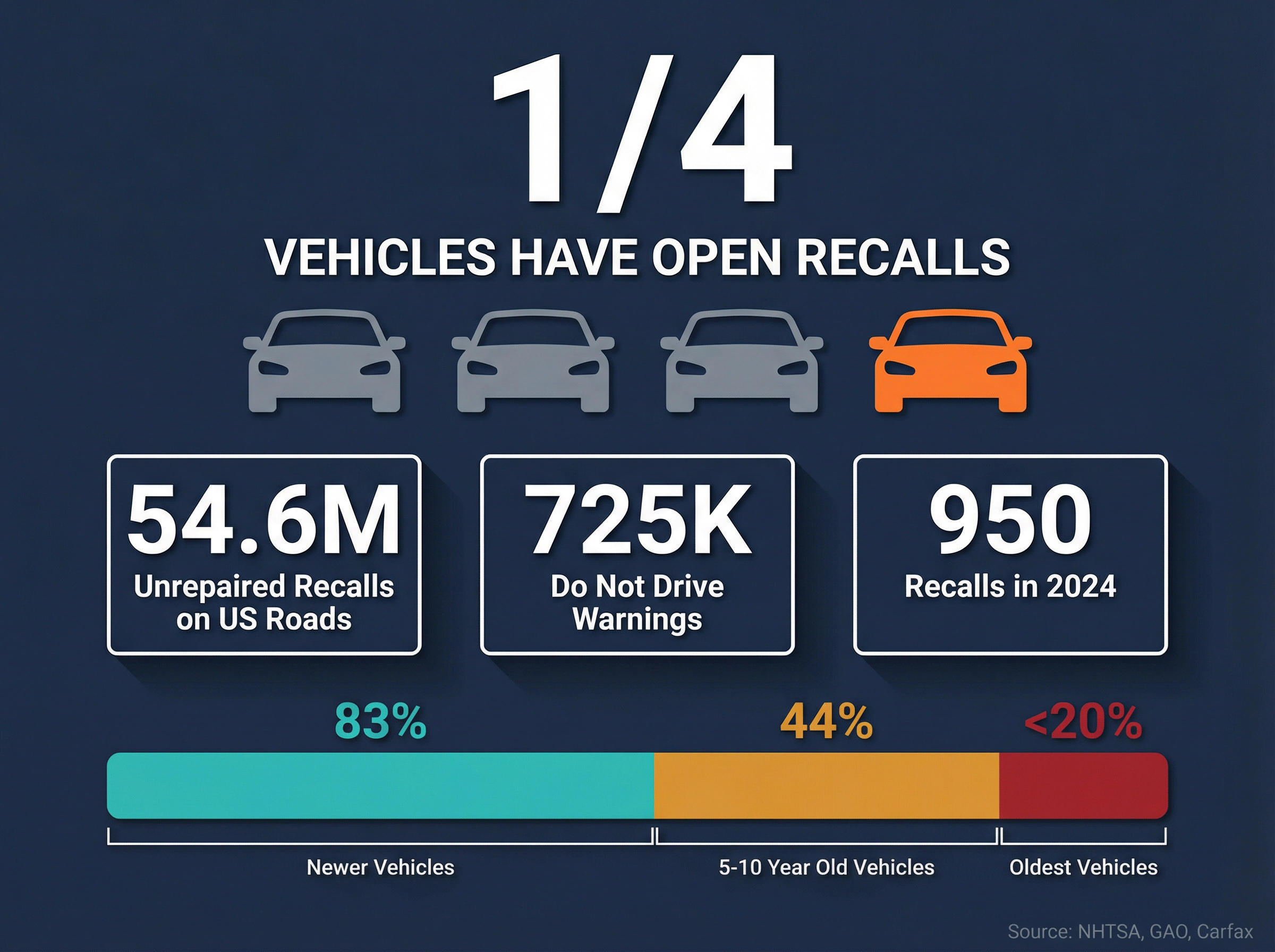 1/4

VEHICLES HAVE OPEN RECALLS

54.6M
Unrepaired Recalls on US Roads

725K
Do Not Drive Warnings

950
Recalls in 2024

83%

44%

<20%

Newer Vehicles

5-10 Year Old Vehicles

Oldest Vehicles

Source: NHTSA, GAO, Carfax