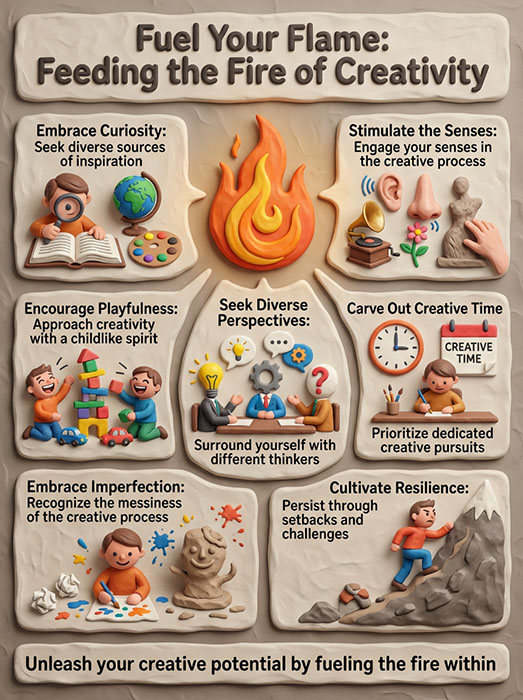 Fuel Your Flame:
Feeding the Fire of Creativity

Embrace Curiosity:
Seek diverse sources of inspiration

Stimulate the Senses:
Engage your senses in the creative process

Encourage Playfulness:
Approach creativity with a childlike spirit

Seek Diverse Perspectives:
Surround yourself with different thinkers

Carve Out Creative Time
CREATIVE TIME
Prioritize dedicated creative pursuits

Embrace Imperfection:
Recognize the messiness of the creative process

Cultivate Resilience:
Persist through setbacks and challenges

Unleash your creative potential by fueling the fire within