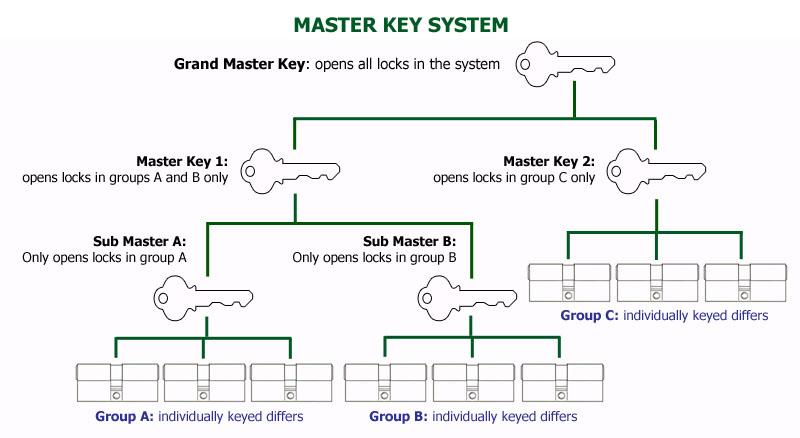 MASTER KEY SYSTEM

Grand Master Key: opens all locks in the system

Master Key 1: opens locks in groups A and B only

Master Key 2: opens locks in group C only

Sub Master A: Only opens locks in group A

Sub Master B: Only opens locks in group B

Group C: individually keyed differs

Group A: individually keyed differs

Group B: individually keyed differs