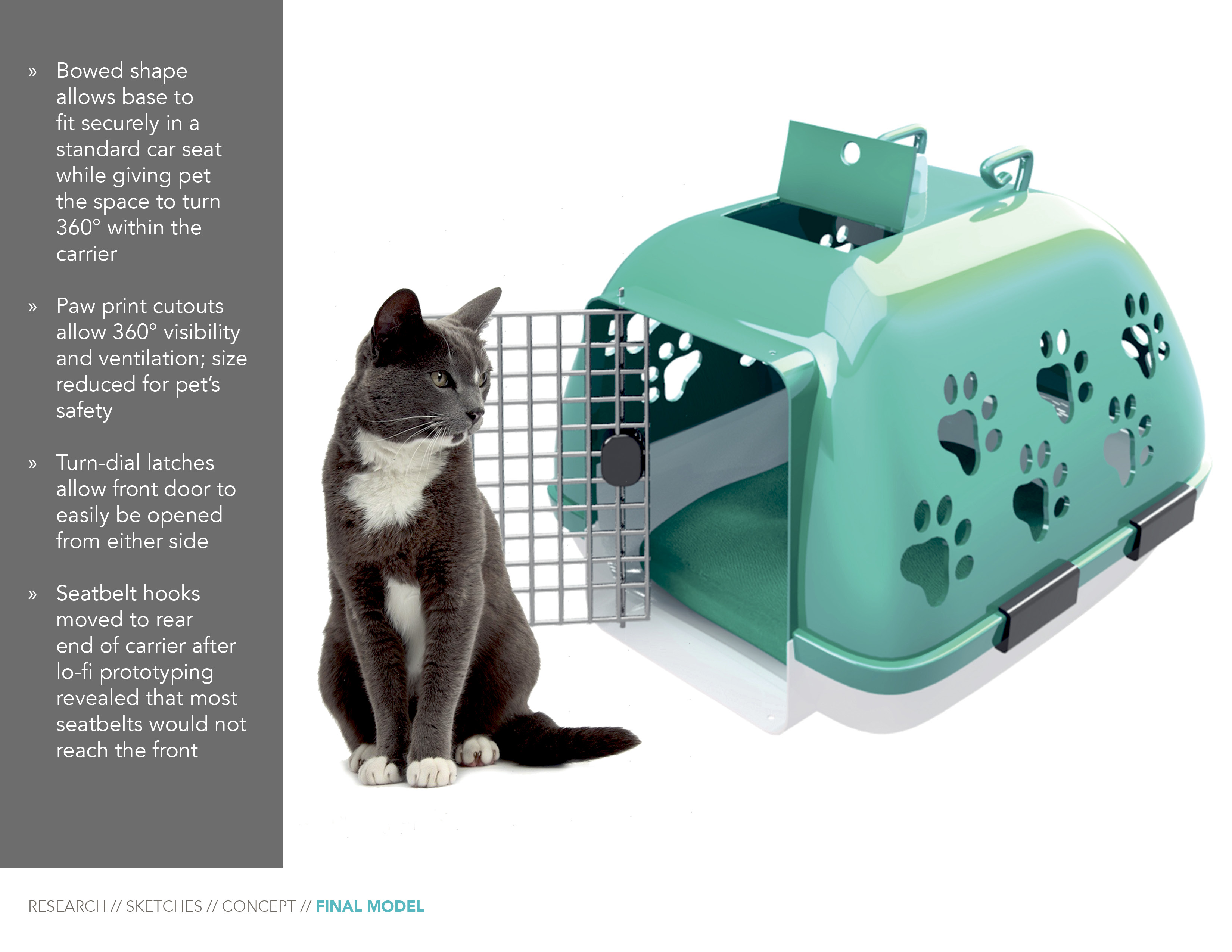 » Bowed shape allows base to fit securely in a standard car seat while giving pet the space to turn 360° within the carrier

» Paw print cutouts allow 360° visibility and ventilation; size reduced for pet's safety

» Turn-dial latches allow front door to easily be opened from either side

» Seatbelt hooks moved to rear end of carrier after lo-fi prototyping revealed that most seatbelts would not reach the front

RESEARCH // SKETCHES // CONCEPT // FINAL MODEL