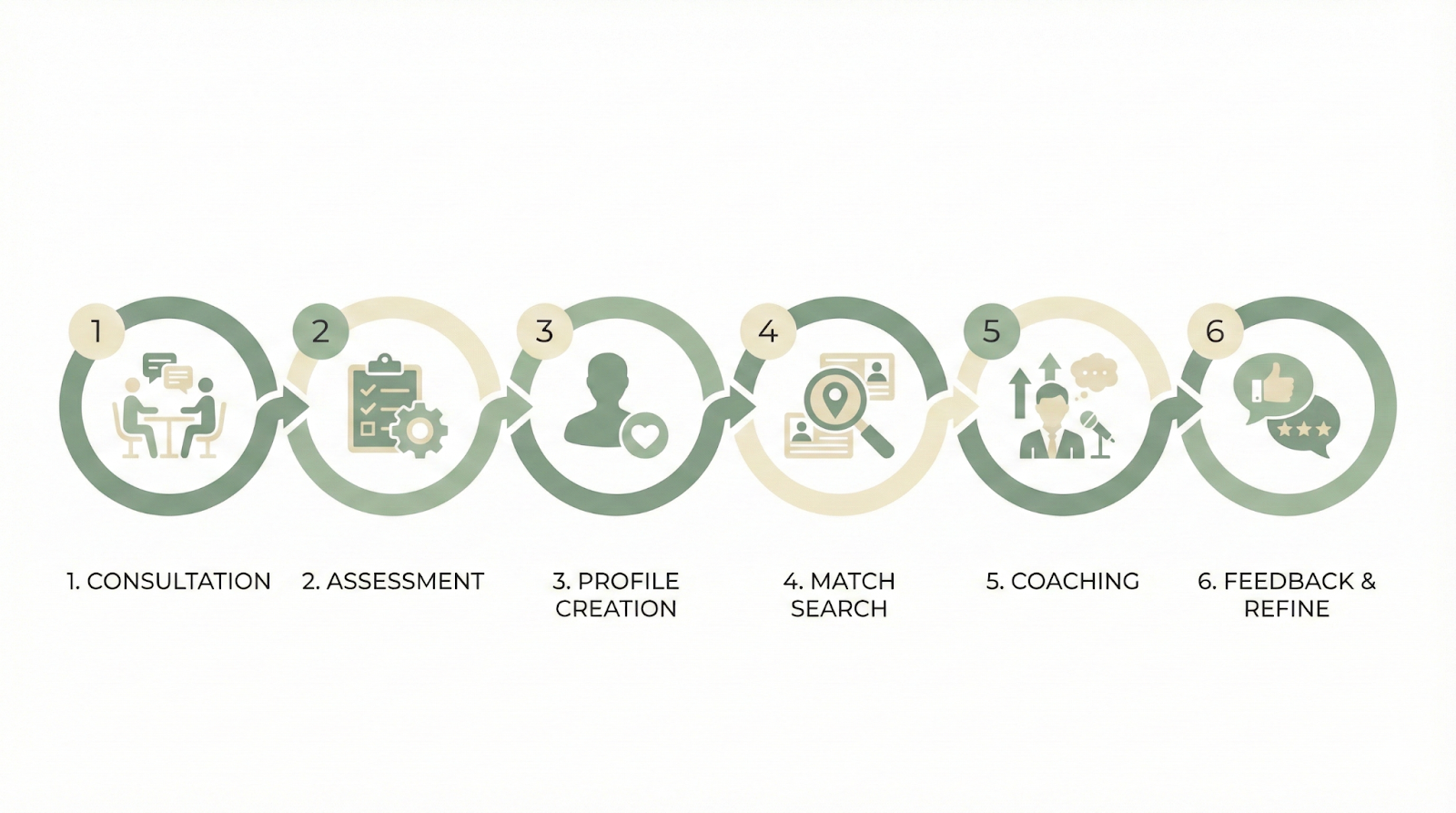 1

2

3

4

5

6

1. CONSULTATION

2. ASSESSMENT

3. PROFILE CREATION

4. MATCH SEARCH

5. COACHING

6. FEEDBACK & REFINE