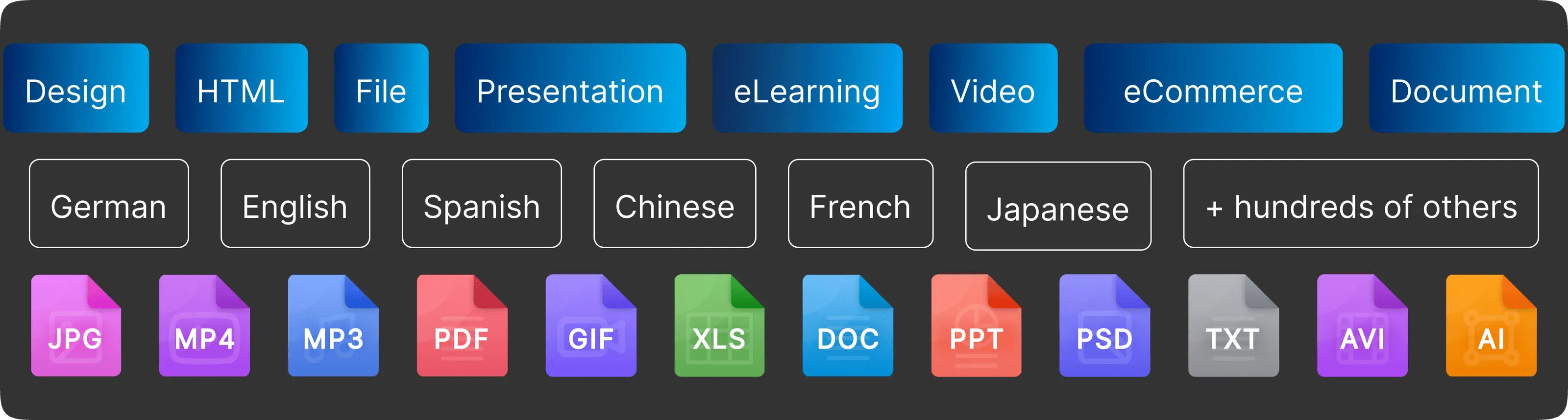 Design HTML File Presentation eLearning Video eCommerce Document

German English Spanish Chinese French Japanese + hundreds of others

JPG MP4 MP3 PDF GIF XLS DOC PPT PSD TXT AVI AI