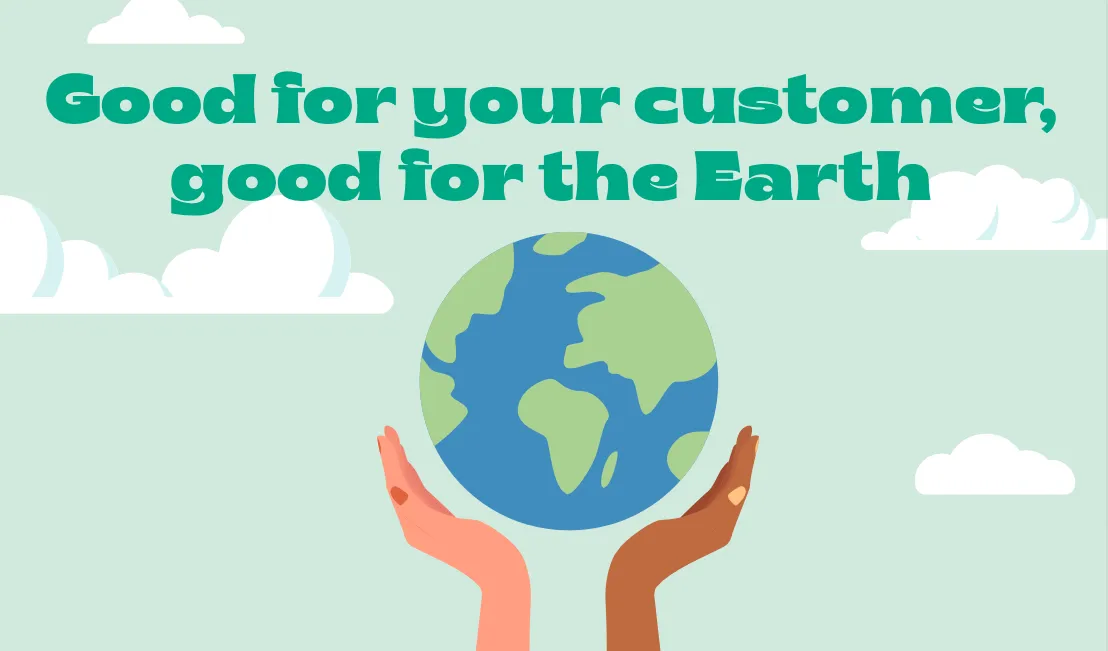 Good for your customer, good for the Earth