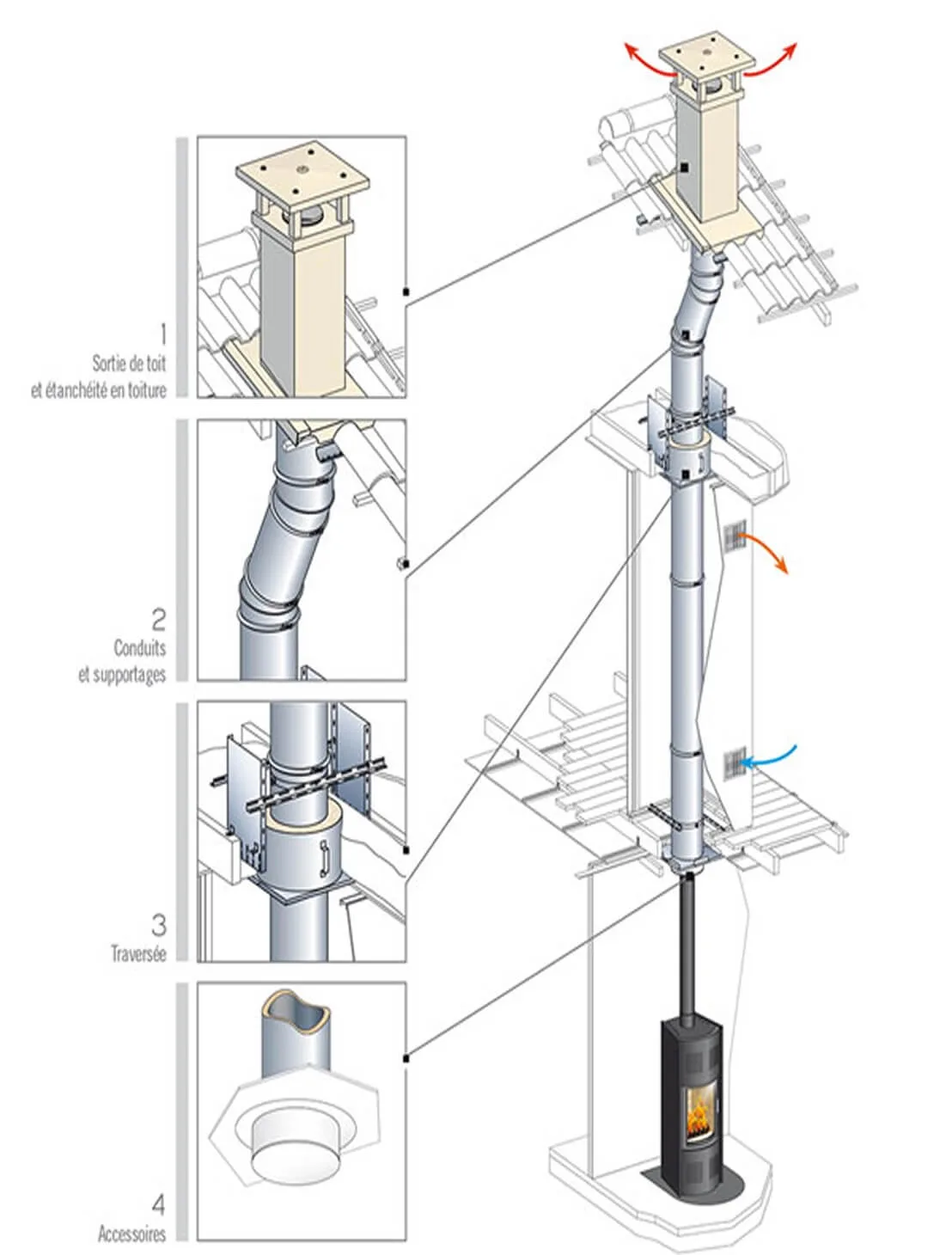 1
Sortie de toit
et étanchéité en toiture

2
Conduits
et supportages

3
Traversée

4
Accessoires