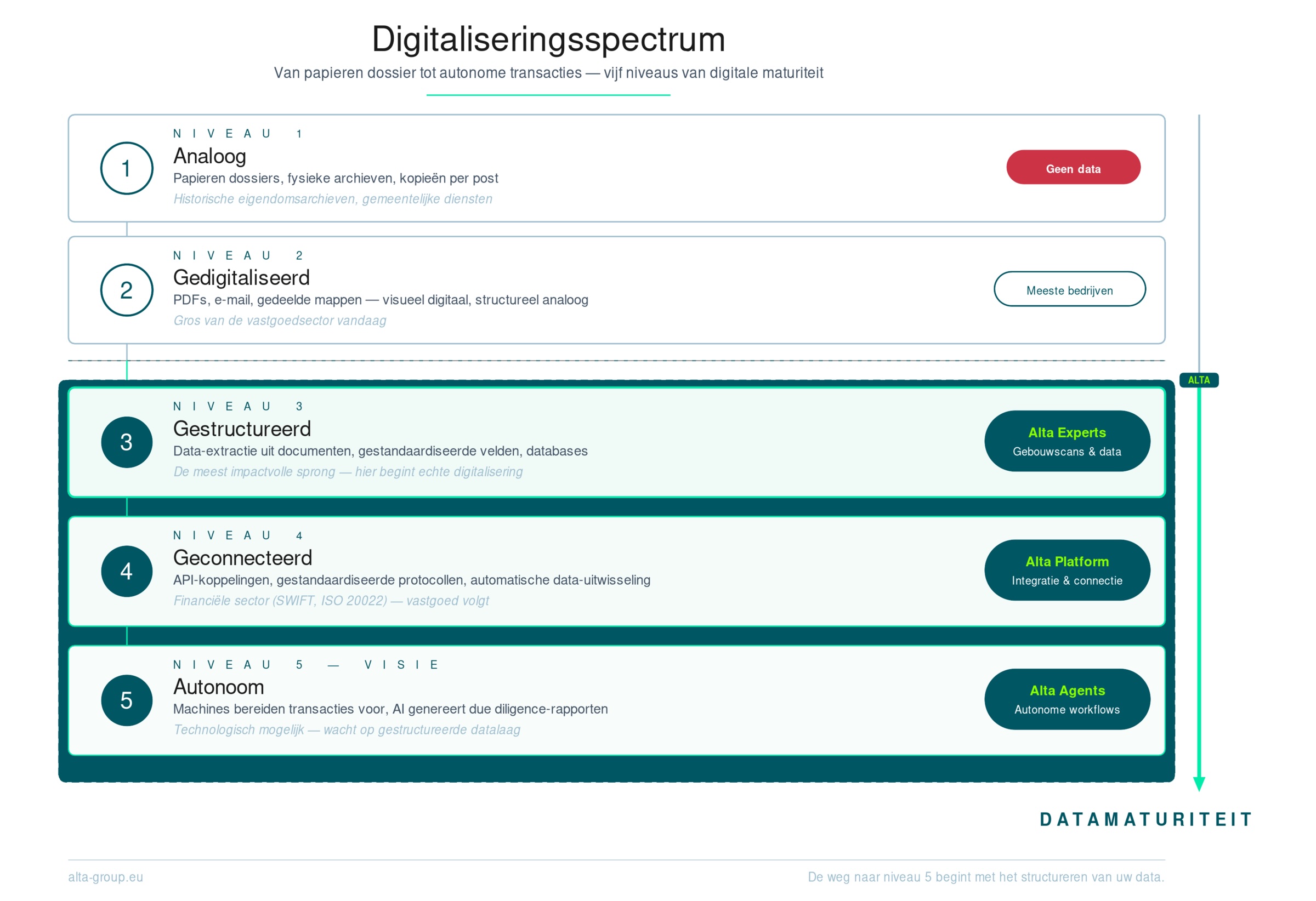 Digitaliseringsspectrum

Van papieren dossier tot autonome transacties — vijf niveaus van digitale maturiteit

1
NIVEAU 1
Analoog
Papieren dossiers, fysieke archieven, kopieën per post
Historische eigendomsarchieven, gemeentelijke diensten
Geen data

2
NIVEAU 2
Gedigitaliseerd
PDFs, e-mail, gedeelde mappen — visueel digitaal, structureel analoog
Gros van de vastgoedsector vandaag
Meeste bedrijven

ALTA

3
NIVEAU 3
Gestructureerd
Data-extractie uit documenten, gestandaardiseerde velden, databases
De meest impactvolle sprong — hier begint echte digitalisering
Alta Experts
Gebouwscans & data

4
NIVEAU 4
Geconnecteerd
API-koppelingen, gestandaardiseerde protocollen, automatische data-uitwisseling
Financiële sector (SWIFT, ISO 20022) — vastgoed volgt
Alta Platform
Integratie & connectie

5
NIVEAU 5 — VISIE
Autonoom
Machines bereiden transacties voor, AI genereert due diligence-rapporten
Technologisch mogelijk — wacht op gestructureerde datalaag
Alta Agents
Autonome workflows

DATAMATURITEIT

alta-group.eu

De weg naar niveau 5 begint met het structureren van uw data.