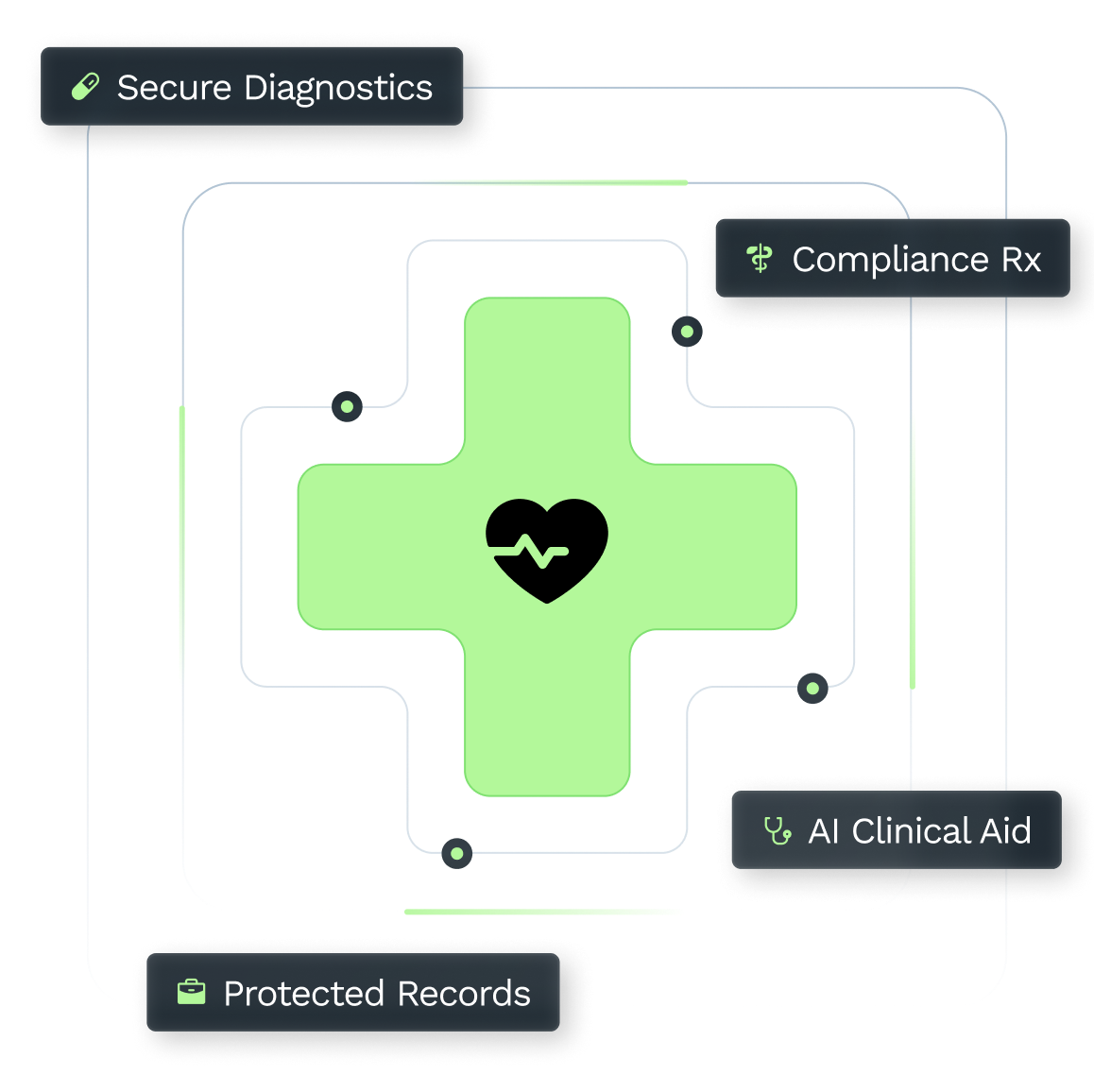 Secure Diagnostics

Compliance Rx

AI Clinical Aid

Protected Records