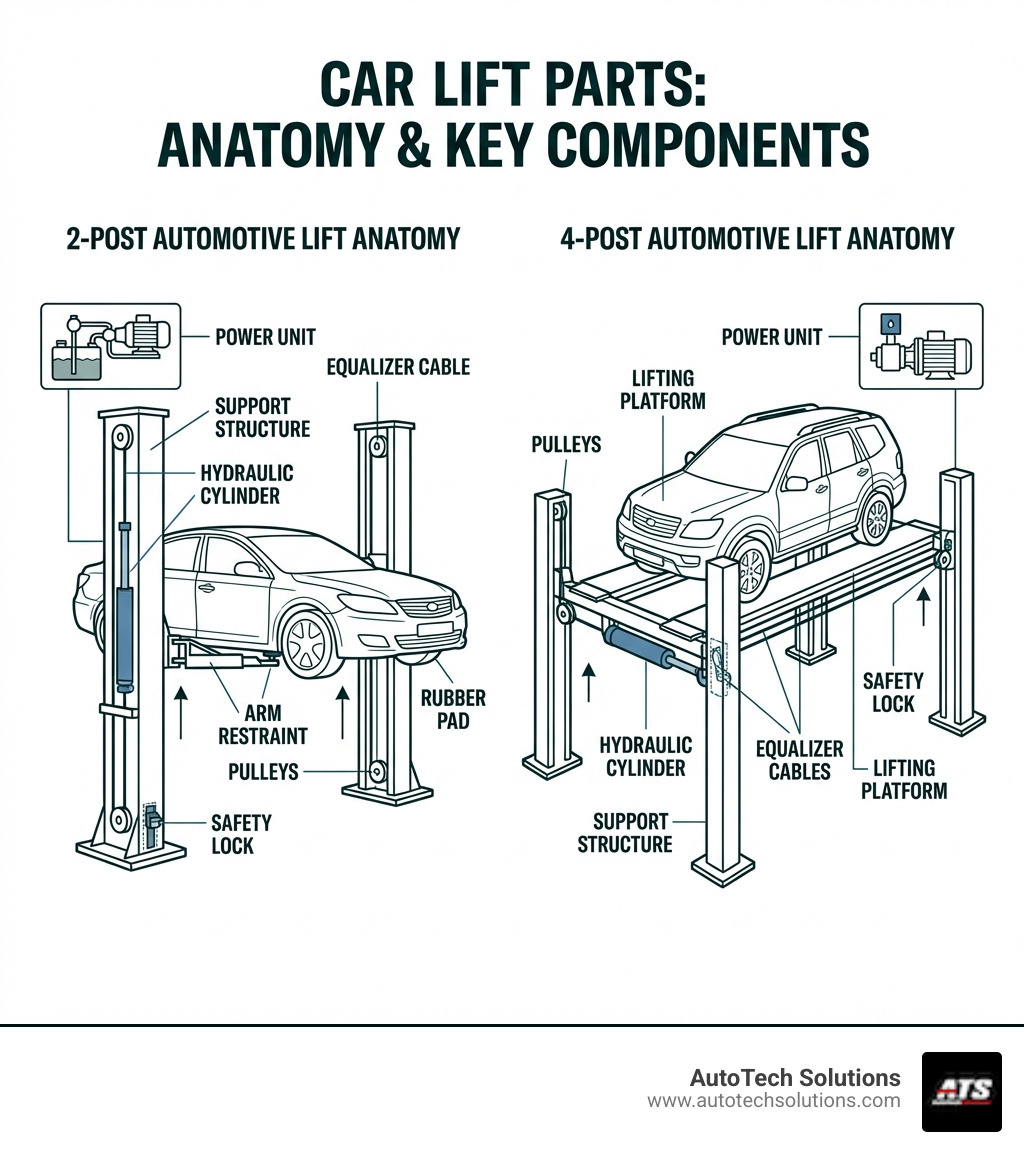 CAR LIFT PARTS:
ANATOMY & KEY COMPONENTS

2-POST AUTOMOTIVE LIFT ANATOMY

POWER UNIT

EQUALIZER CABLE

SUPPORT STRUCTURE

HYDRAULIC CYLINDER

ARM RESTRAINT

RUBBER PAD

PULLEYS

SAFETY LOCK

4-POST AUTOMOTIVE LIFT ANATOMY

POWER UNIT

LIFTING PLATFORM

PULLEYS

SAFETY LOCK

HYDRAULIC CYLINDER

EQUALIZER CABLES

LIFTING PLATFORM

SUPPORT STRUCTURE

AutoTech Solutions
www.autotechsolutions.com

ATS