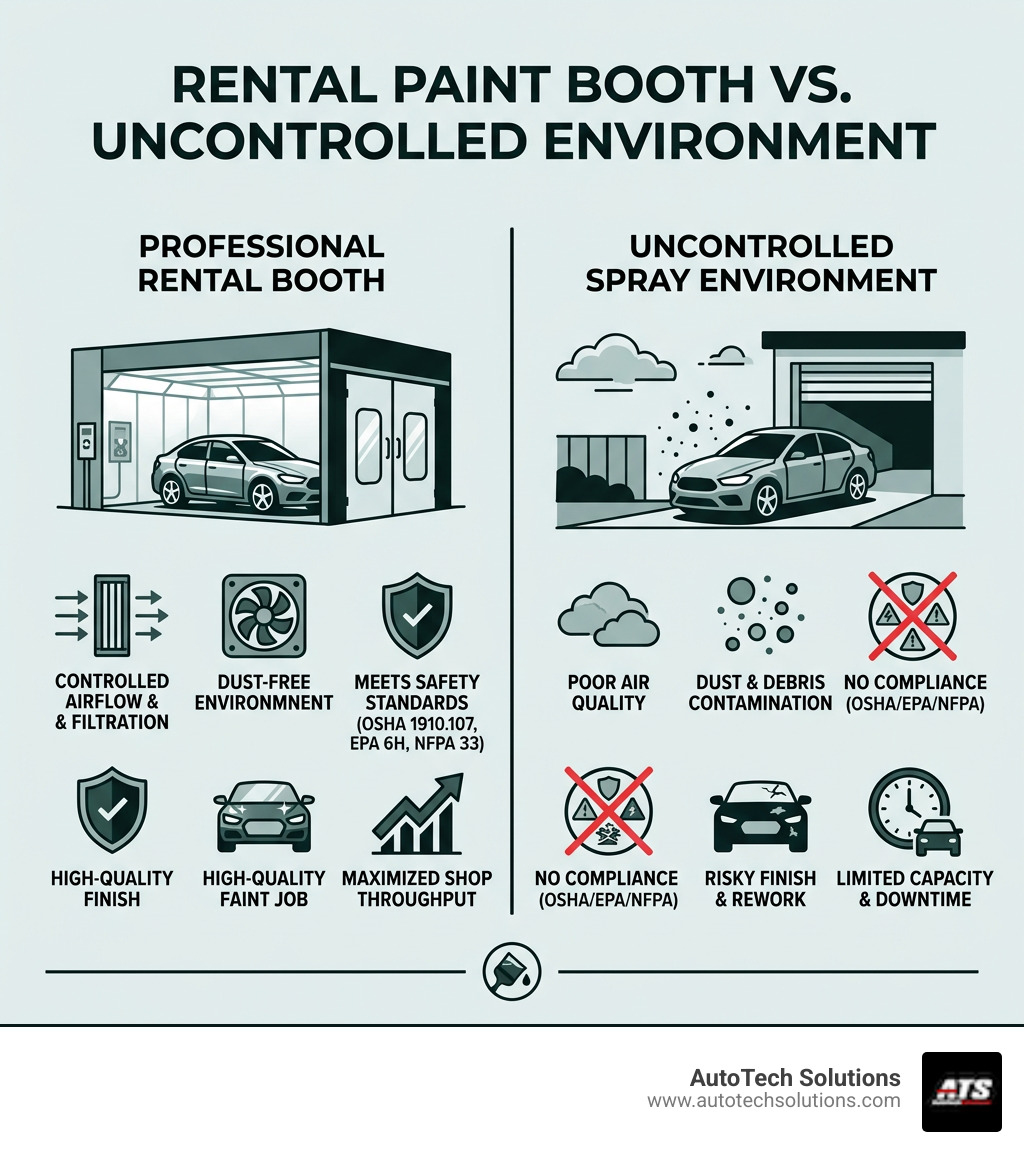 RENTAL PAINT BOOTH VS. UNCONTROLLED ENVIRONMENT

PROFESSIONAL RENTAL BOOTH

CONTROLLED AIRFLOW & & FILTRATION

DUST-FREE ENVIRONMNENT

MEETS SAFETY STANDARDS (OSHA 1910.107, EPA 6H, NFPA 33)

HIGH-QUALITY FINISH

HIGH-QUALITY FAINT JOB

MAXIMIZED SHOP THROUGHPUT

UNCONTROLLED SPRAY ENVIRONMENT

POOR AIR QUALITY

DUST & DEBRIS CONTAMINATION

NO COMPLIANCE (OSHA/EPA/NFPA)

NO COMPLIANCE (OSHA/EPA/NFPA)

RISKY FINISH & REWORK

LIMITED CAPACITY & DOWNTIME

AutoTech Solutions
www.autotechsolutions.com

ATS