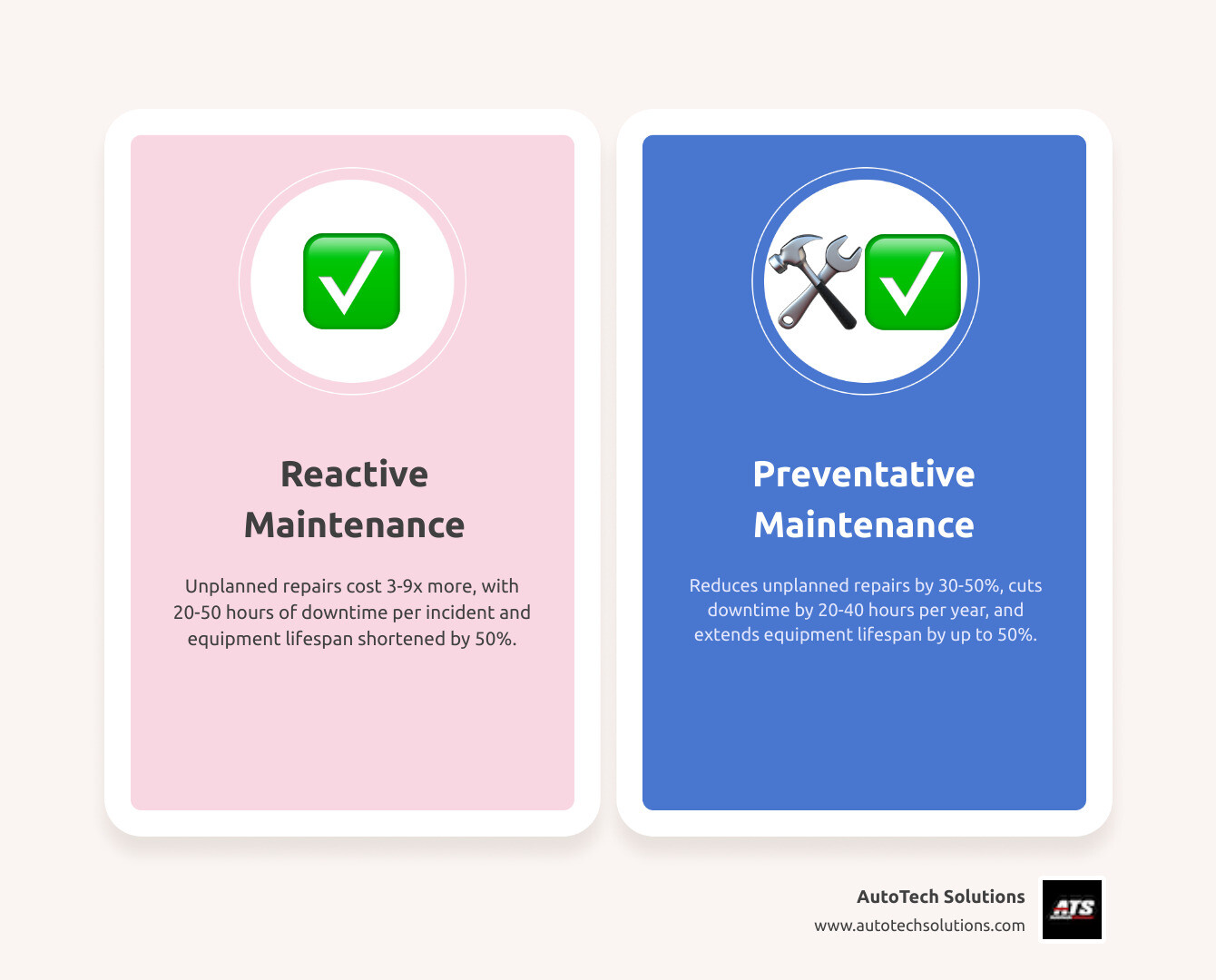 Reactive Maintenance

Unplanned repairs cost 3-9x more, with 20-50 hours of downtime per incident and equipment lifespan shortened by 50%.

Preventative Maintenance

Reduces unplanned repairs by 30-50%, cuts downtime by 20-40 hours per year, and extends equipment lifespan by up to 50%.

AutoTech Solutions
www.autotechsolutions.com

ATS