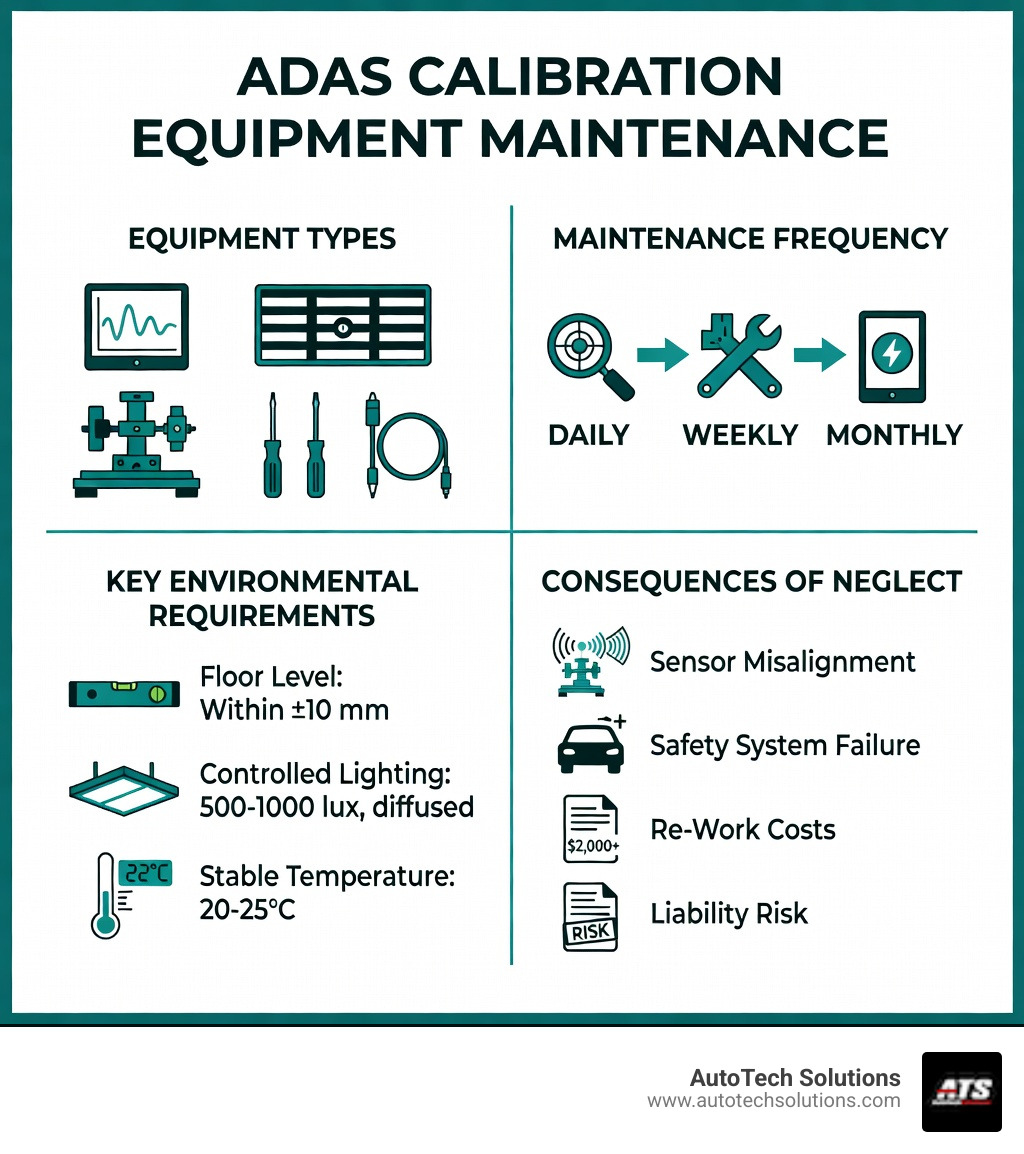 ADAS CALIBRATION EQUIPMENT MAINTENANCE

EQUIPMENT TYPES

MAINTENANCE FREQUENCY

DAILY
WEEKLY
MONTHLY

KEY ENVIRONMENTAL REQUIREMENTS

Floor Level: Within ±10 mm

Controlled Lighting: 500-1000 lux, diffused

22°C
Stable Temperature: 20-25°C

CONSEQUENCES OF NEGLECT

Sensor Misalignment

Safety System Failure

$2,000+
Re-Work Costs

RISK
Liability Risk

AutoTech Solutions
www.autotechsolutions.com
ATS