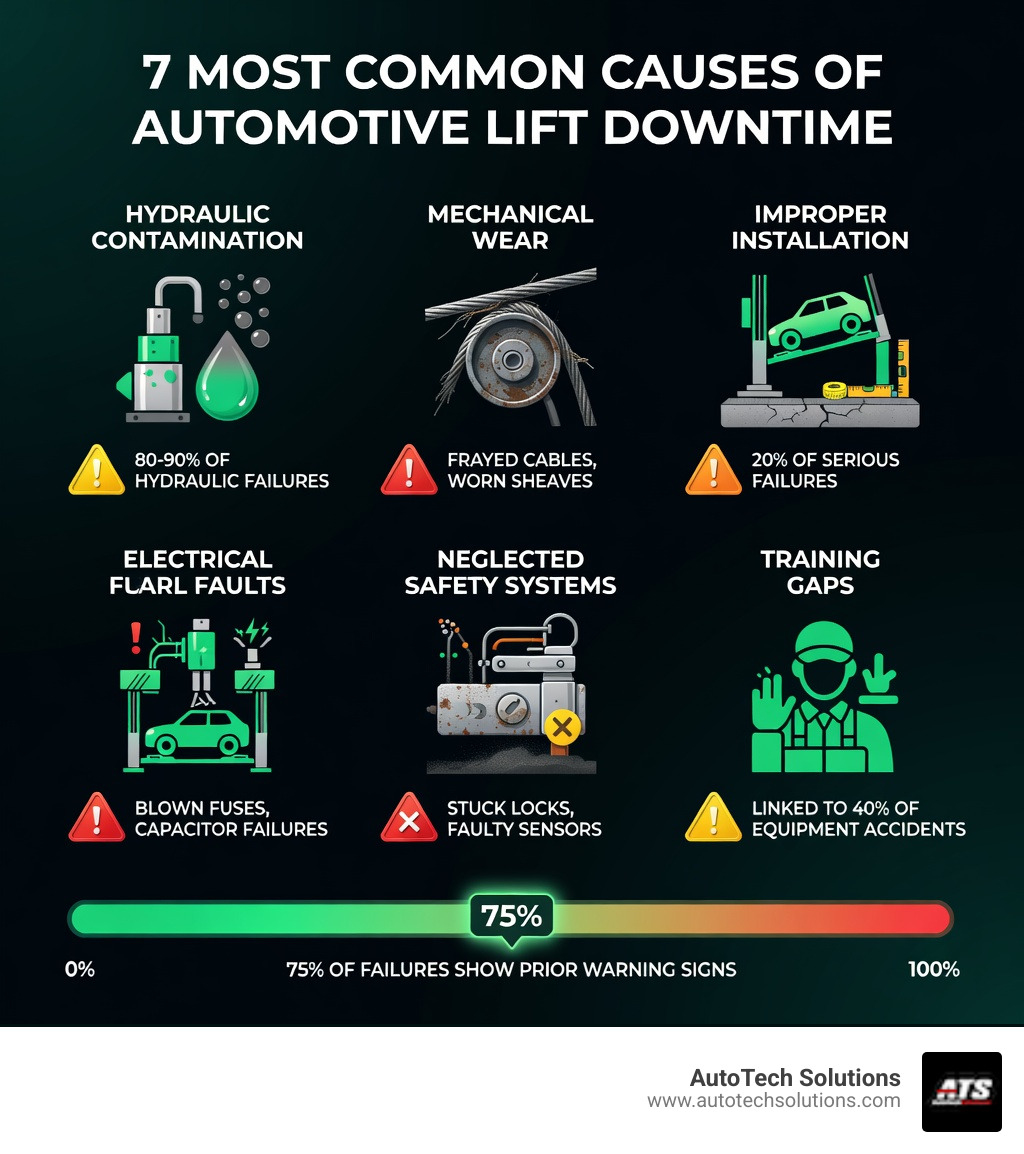 7 MOST COMMON CAUSES OF AUTOMOTIVE LIFT DOWNTIME

HYDRAULIC CONTAMINATION

80-90% OF HYDRAULIC FAILURES

MECHANICAL WEAR

FRAYED CABLES, WORN SHEAVES

IMPROPER INSTALLATION

20% OF SERIOUS FAILURES

ELECTRICAL FLARL FAULTS

BLOWN FUSES, CAPACITOR FAILURES

NEGLECTED SAFETY SYSTEMS

STUCK LOCKS, FAULTY SENSORS

TRAINING GAPS

LINKED TO 40% OF EQUIPMENT ACCIDENTS

75%

0%

75% OF FAILURES SHOW PRIOR WARNING SIGNS

100%

AutoTech Solutions
www.autotechsolutions.com

ATS