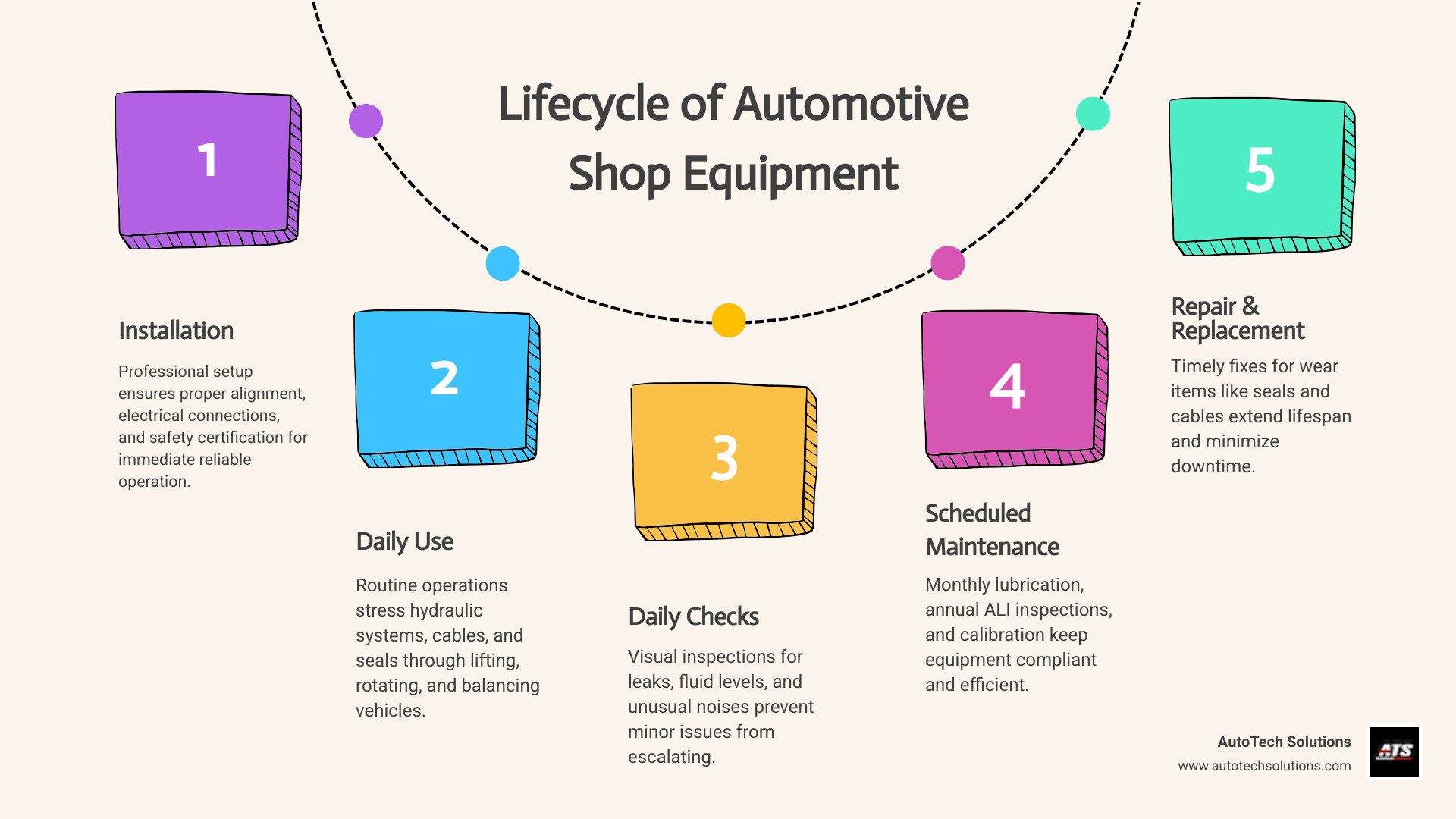 Lifecycle of Automotive Shop Equipment

1

Installation

Professional setup ensures proper alignment, electrical connections, and safety certification for immediate reliable operation.

2

Daily Use

Routine operations stress hydraulic systems, cables, and seals through lifting, rotating, and balancing vehicles.

3

Daily Checks

Visual inspections for leaks, fluid levels, and unusual noises prevent minor issues from escalating.

4

Scheduled Maintenance

Monthly lubrication, annual ALI inspections, and calibration keep equipment compliant and efficient.

5

Repair & Replacement

Timely fixes for wear items like seals and cables extend lifespan and minimize downtime.

AutoTech Solutions
www.autotechsolutions.com

ATS