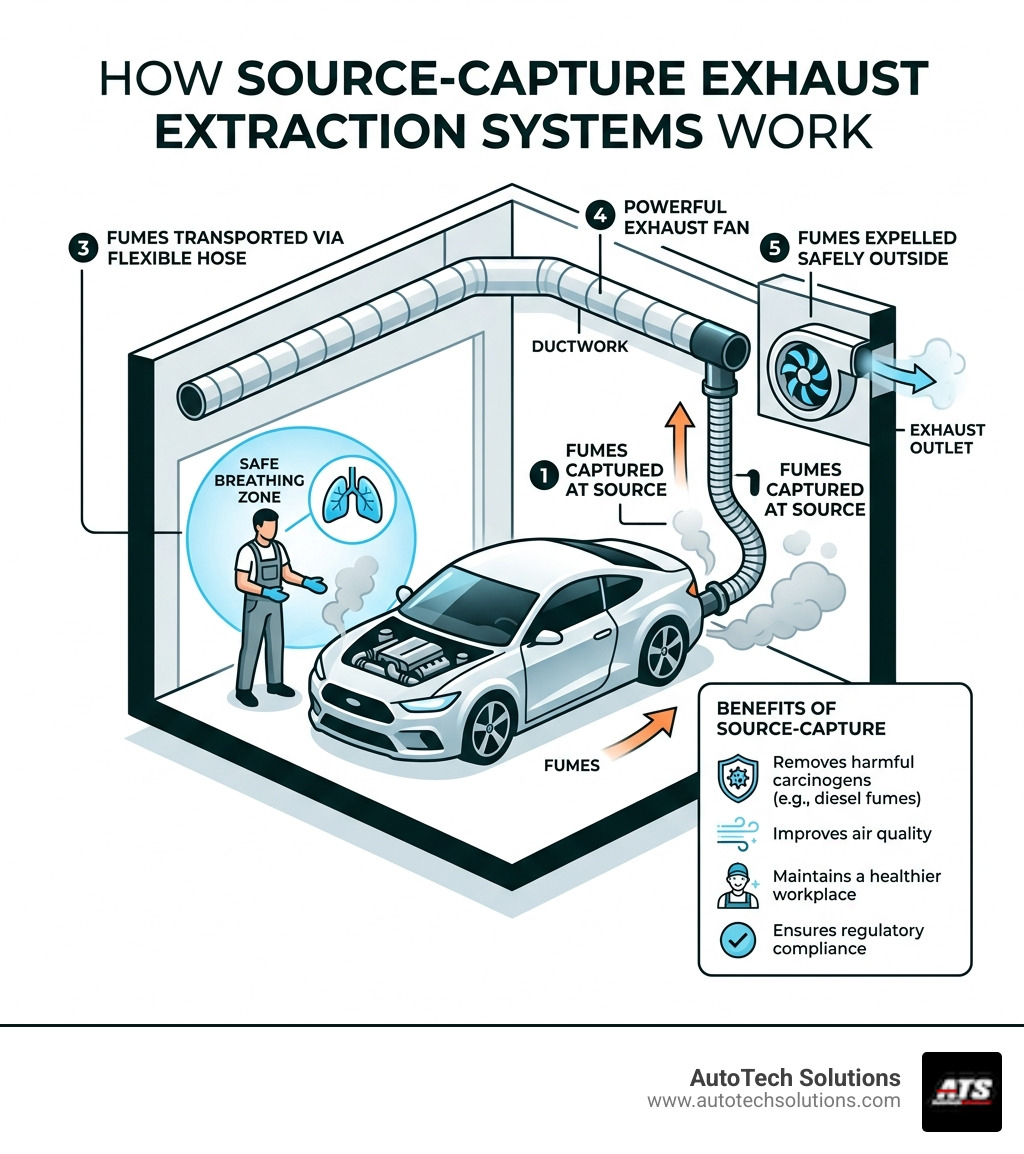 HOW SOURCE-CAPTURE EXHAUST EXTRACTION SYSTEMS WORK

3 FUMES TRANSPORTED VIA FLEXIBLE HOSE

4 POWERFUL EXHAUST FAN

5 FUMES EXPELLED SAFELY OUTSIDE

DUCTWORK

EXHAUST OUTLET

SAFE BREATHING ZONE

1 FUMES CAPTURED AT SOURCE

FUMES CAPTURED AT SOURCE

FUMES

BENEFITS OF SOURCE-CAPTURE

Removes harmful carcinogens (e.g., diesel fumes)

Improves air quality

Maintains a healthier workplace

Ensures regulatory compliance

AutoTech Solutions
www.autotechsolutions.com

ATS