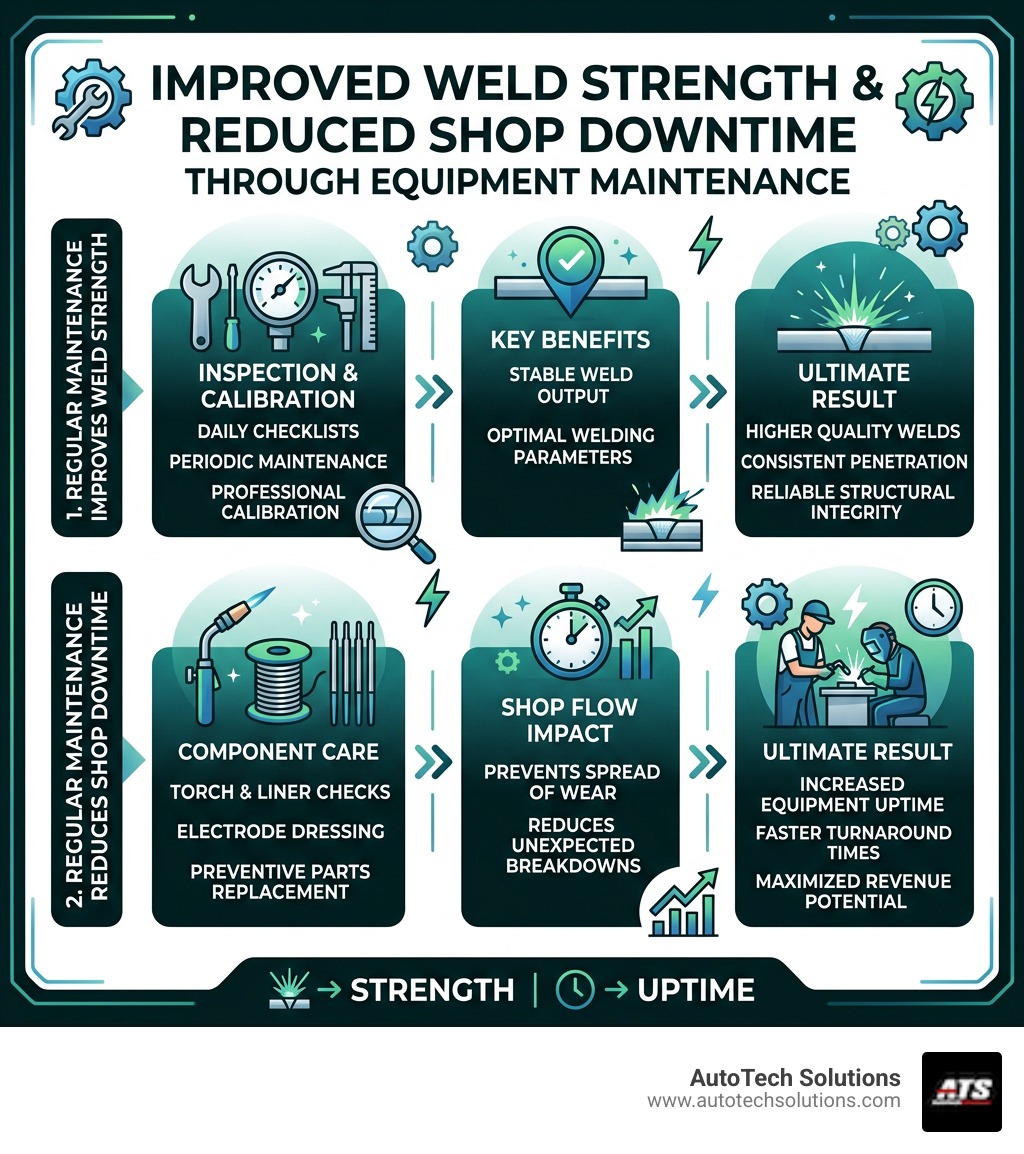 IMPROVED WELD STRENGTH & REDUCED SHOP DOWNTIME
THROUGH EQUIPMENT MAINTENANCE

1. REGULAR MAINTENANCE IMPROVES WELD STRENGTH

INSPECTION & CALIBRATION
DAILY CHECKLISTS
PERIODIC MAINTENANCE
PROFESSIONAL CALIBRATION

KEY BENEFITS
STABLE WELD OUTPUT
OPTIMAL WELDING PARAMETERS

ULTIMATE RESULT
HIGHER QUALITY WELDS
CONSISTENT PENETRATION
RELIABLE STRUCTURAL INTEGRITY

2. REGULAR MAINTENANCE REDUCES SHOP DOWNTIME

COMPONENT CARE
TORCH & LINER CHECKS
ELECTRODE DRESSING
PREVENTIVE PARTS REPLACEMENT

SHOP FLOW IMPACT
PREVENTS SPREAD OF WEAR
REDUCES UNEXPECTED BREAKDOWNS

ULTIMATE RESULT
INCREASED EQUIPMENT UPTIME
FASTER TURNAROUND TIMES
MAXIMIZED REVENUE POTENTIAL

→ STRENGTH | → UPTIME

AutoTech Solutions
www.autotechsolutions.com
ATS