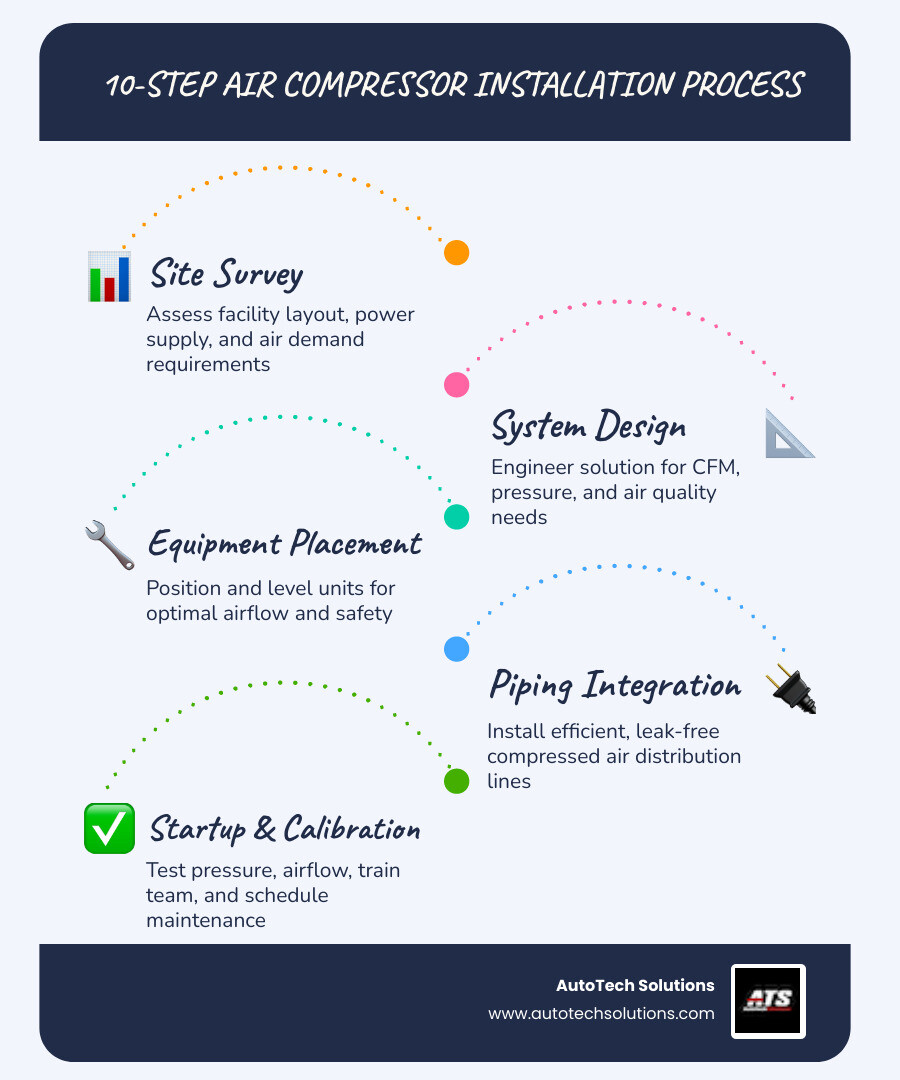 10-STEP AIR COMPRESSOR INSTALLATION PROCESS

Site Survey
Assess facility layout, power supply, and air demand requirements

System Design
Engineer solution for CFM, pressure, and air quality needs

Equipment Placement
Position and level units for optimal airflow and safety

Piping Integration
Install efficient, leak-free compressed air distribution lines

Startup & Calibration
Test pressure, airflow, train team, and schedule maintenance

AutoTech Solutions
www.autotechsolutions.com

ATS