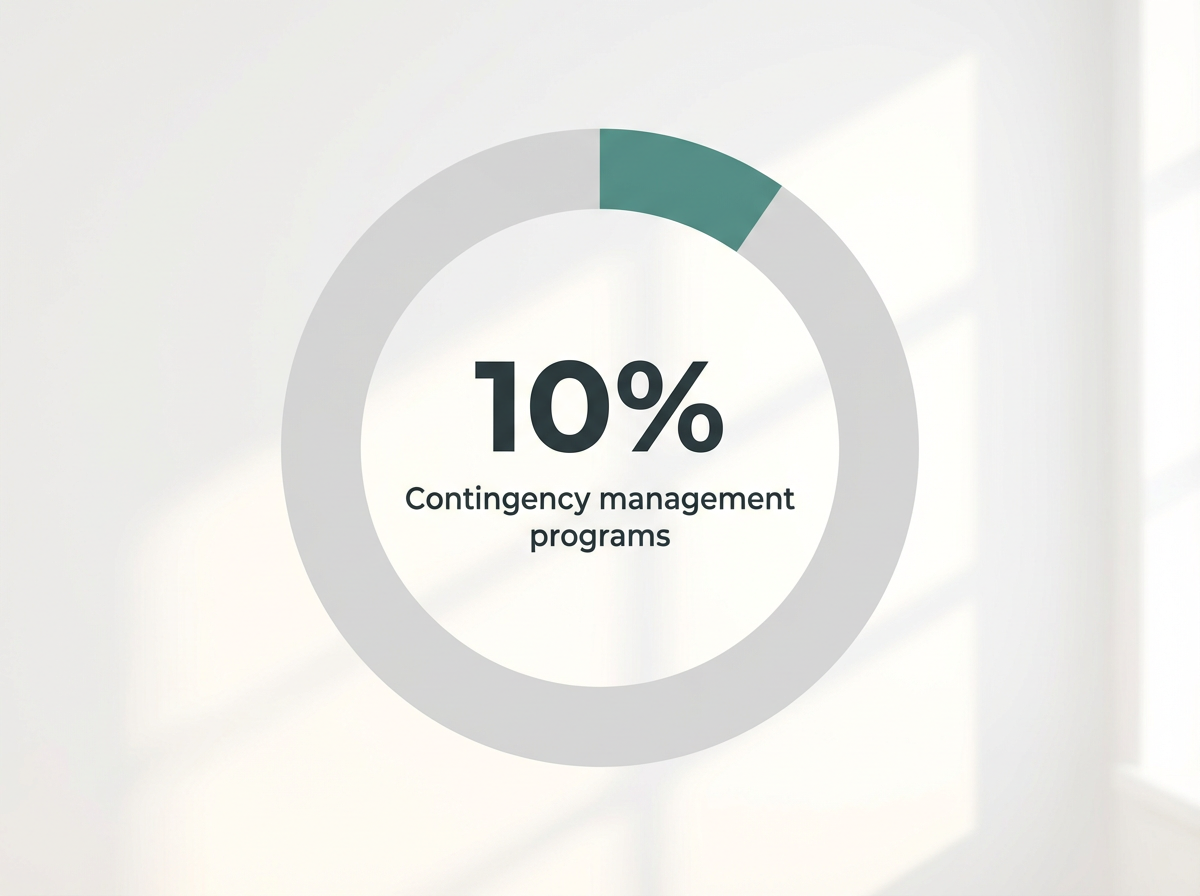 10%

Contingency management programs