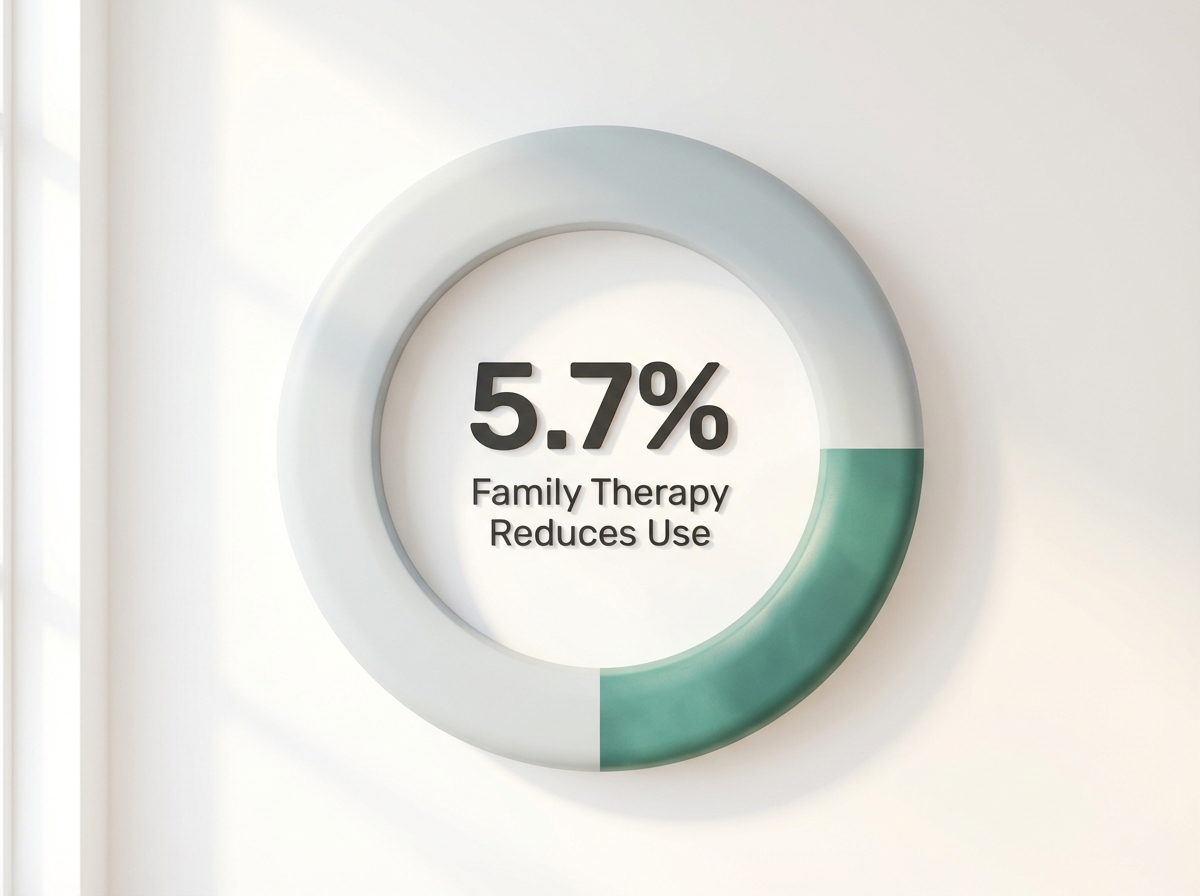 5.7%
Family Therapy Reduces Use