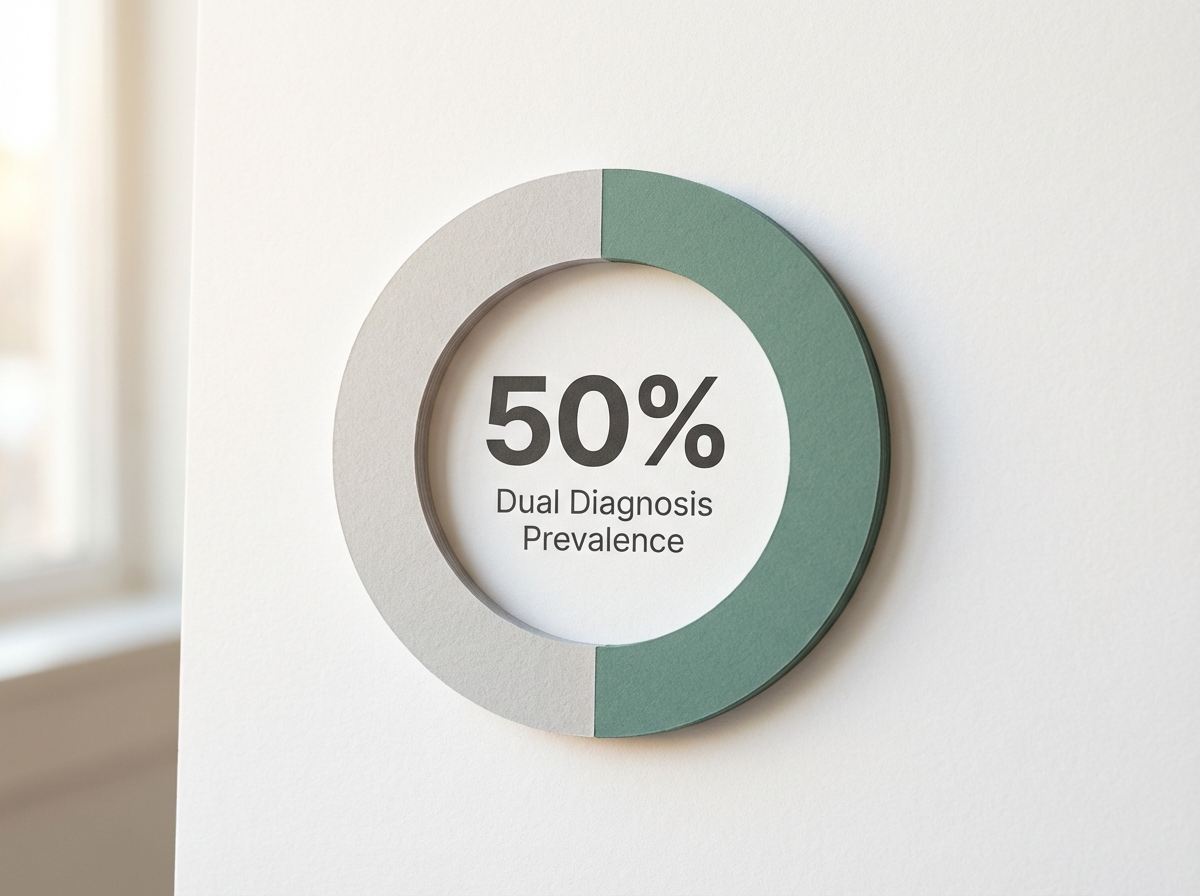 50%
Dual Diagnosis Prevalence