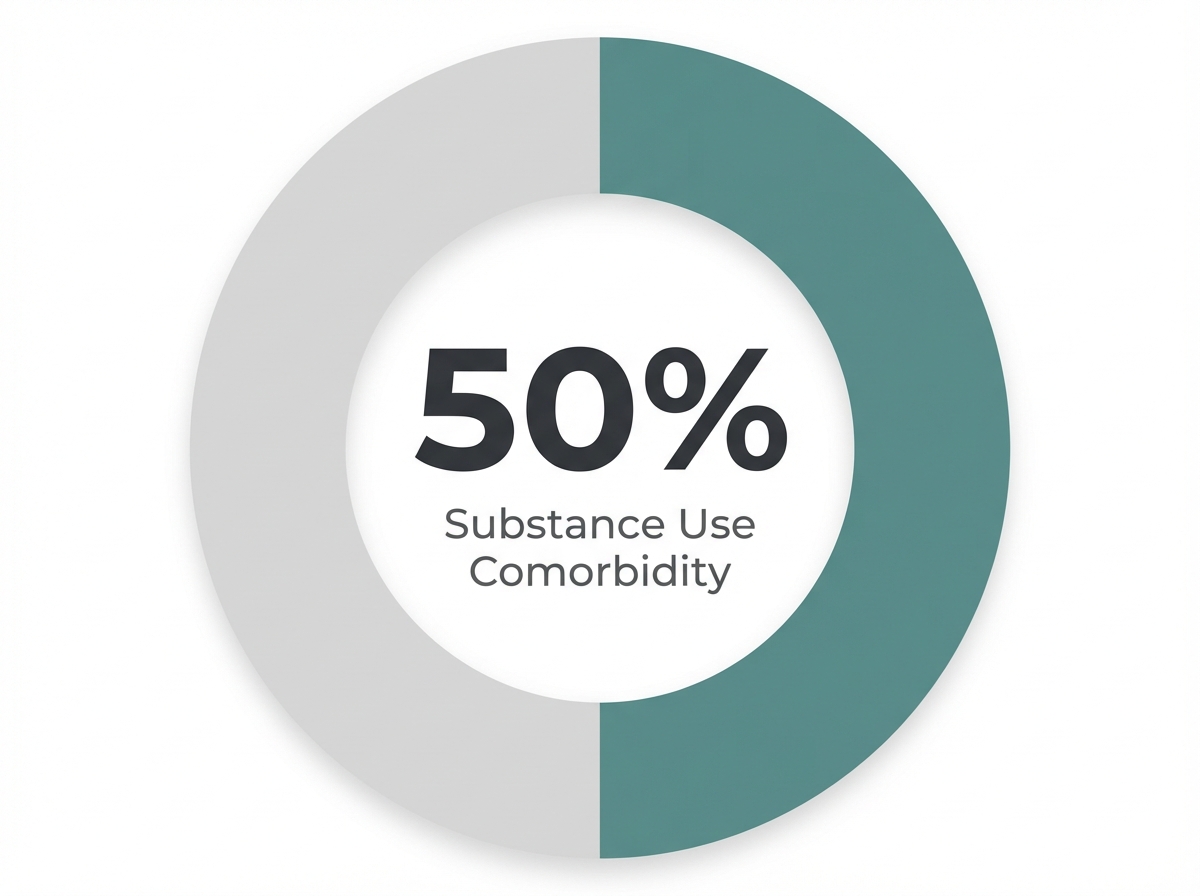 50%
Substance Use Comorbidity