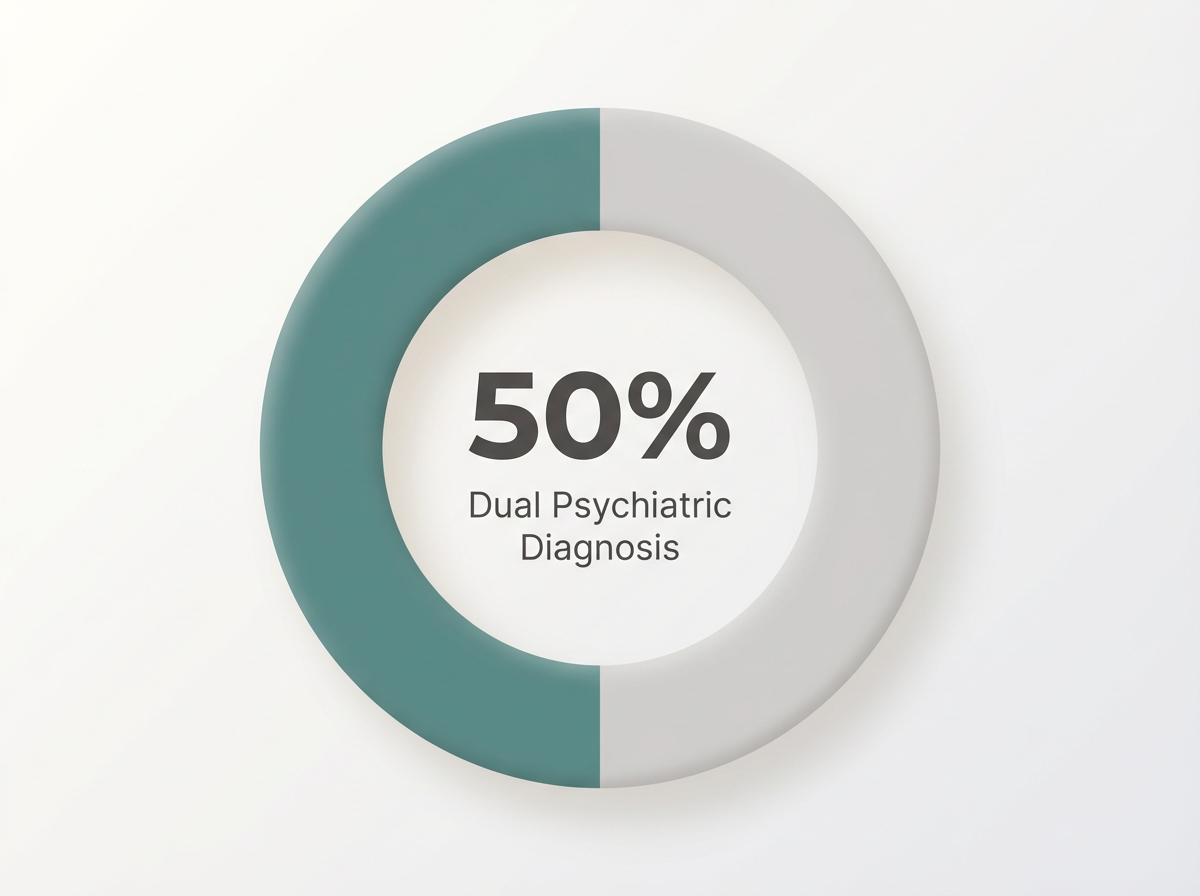 50%
Dual Psychiatric Diagnosis