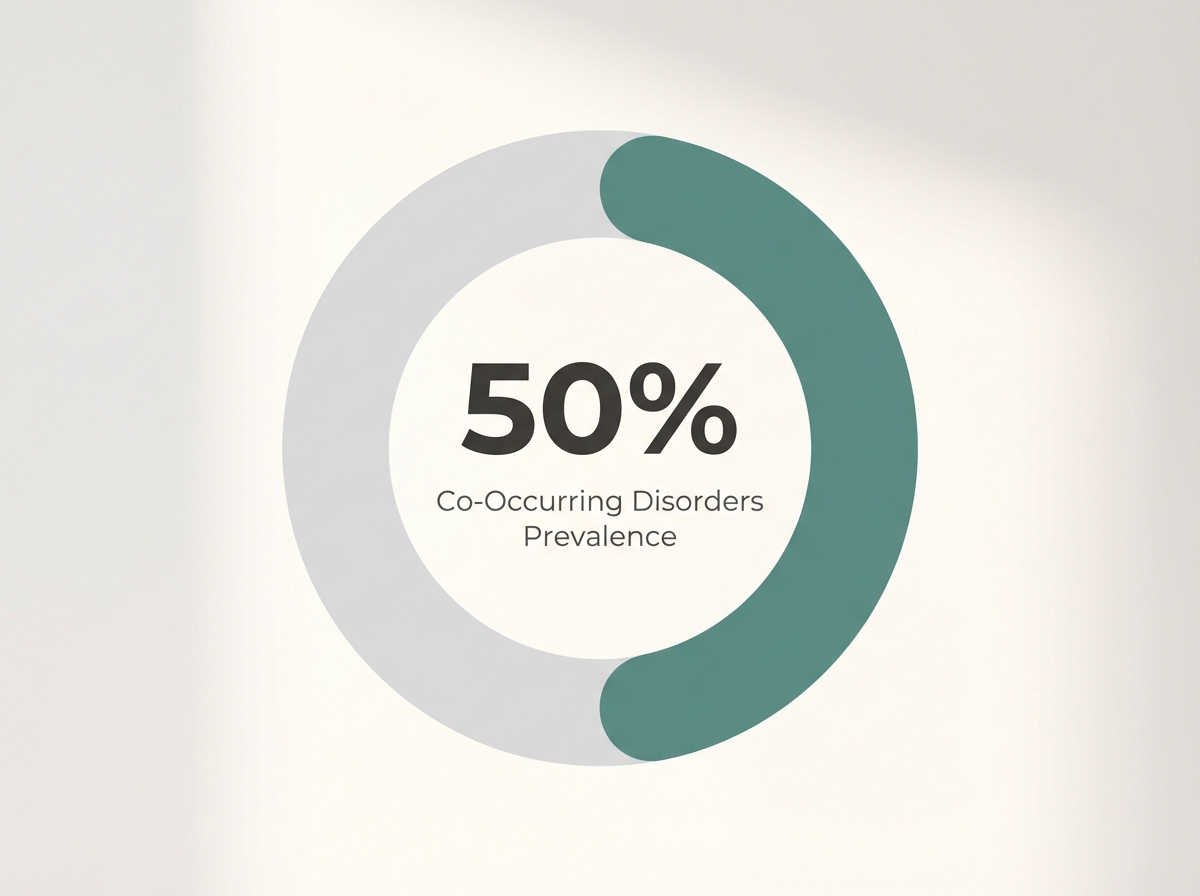 50%

Co-Occurring Disorders Prevalence