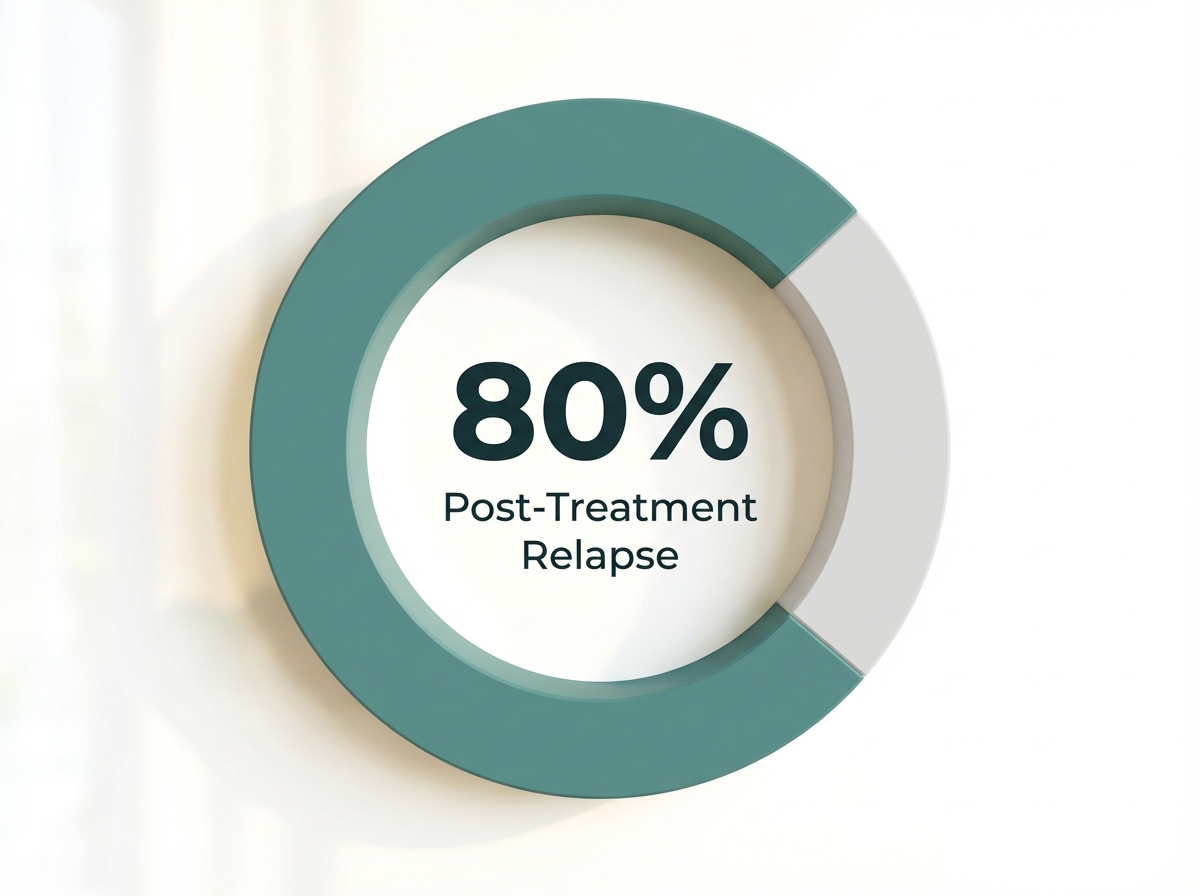 80%
Post-Treatment Relapse