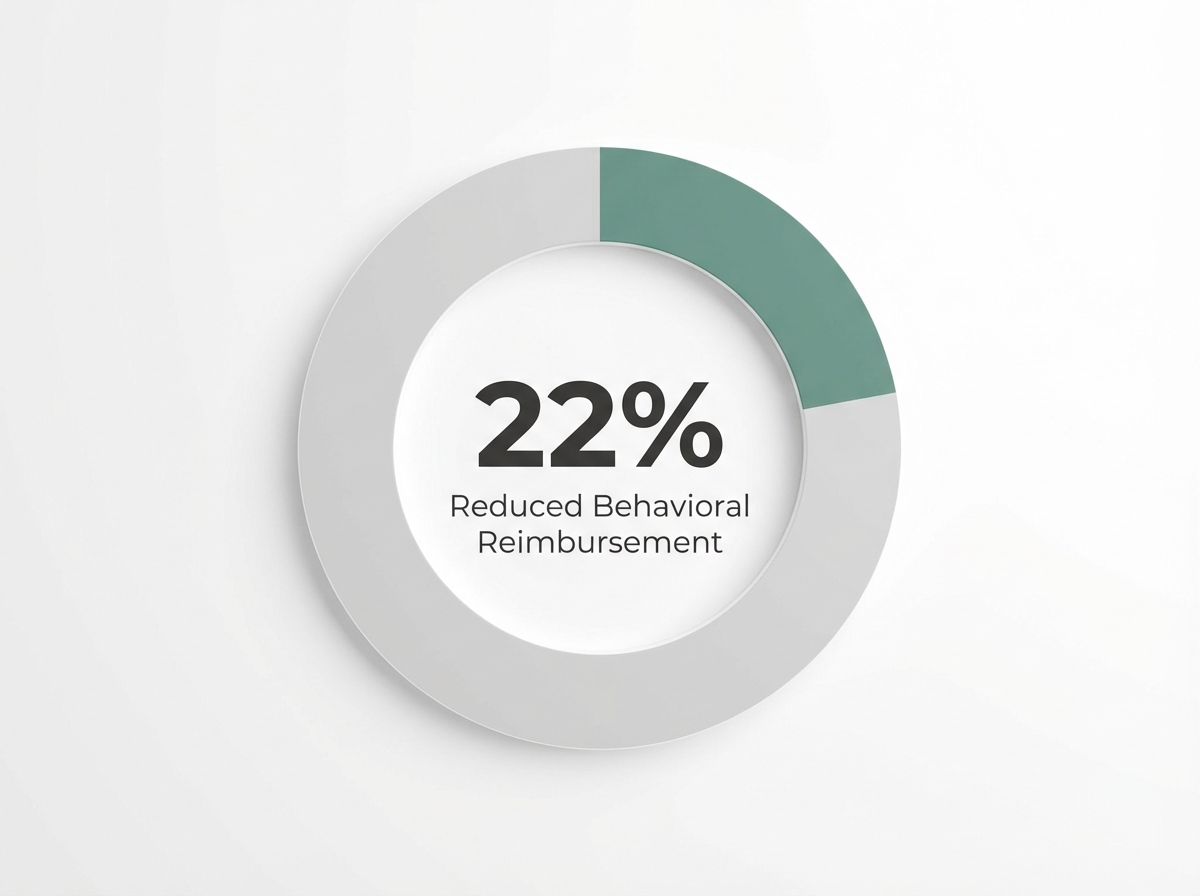 22%
Reduced Behavioral Reimbursement