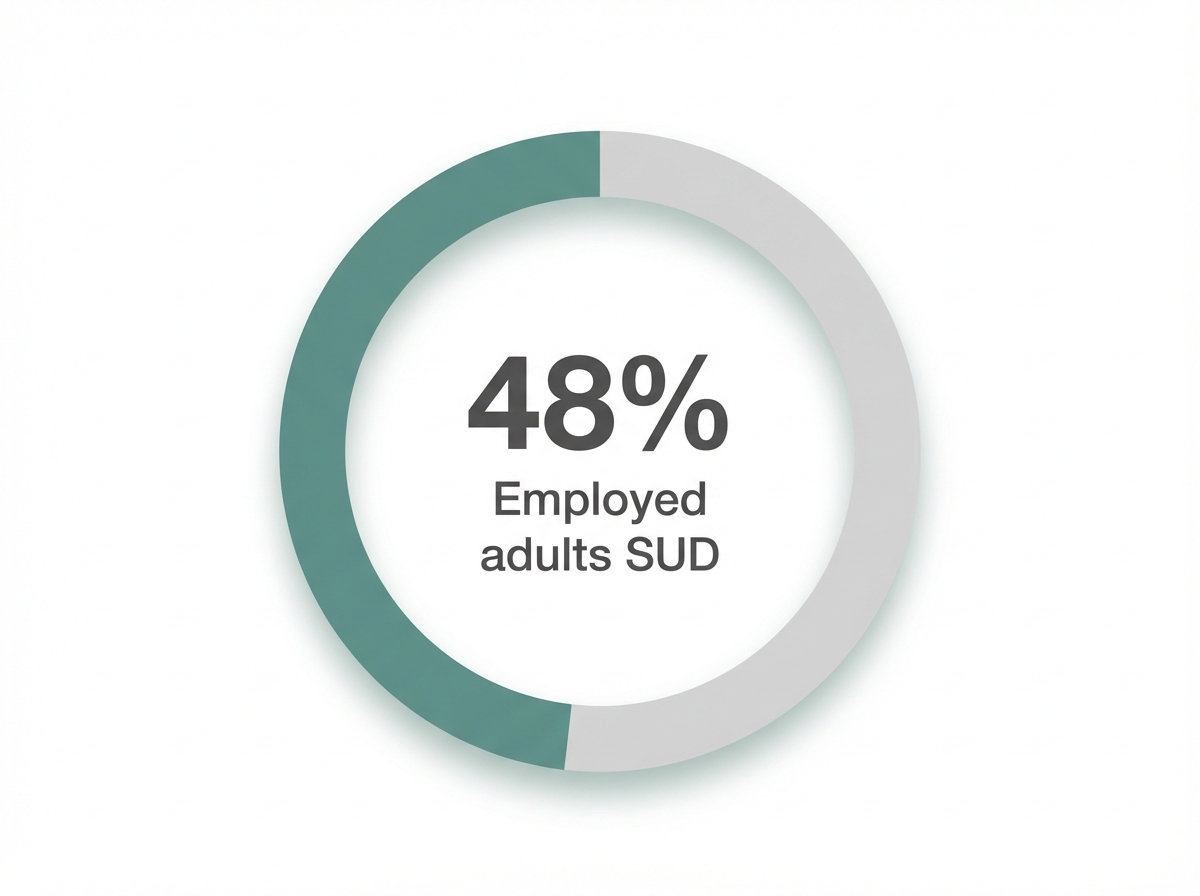 48%
Employed adults SUD