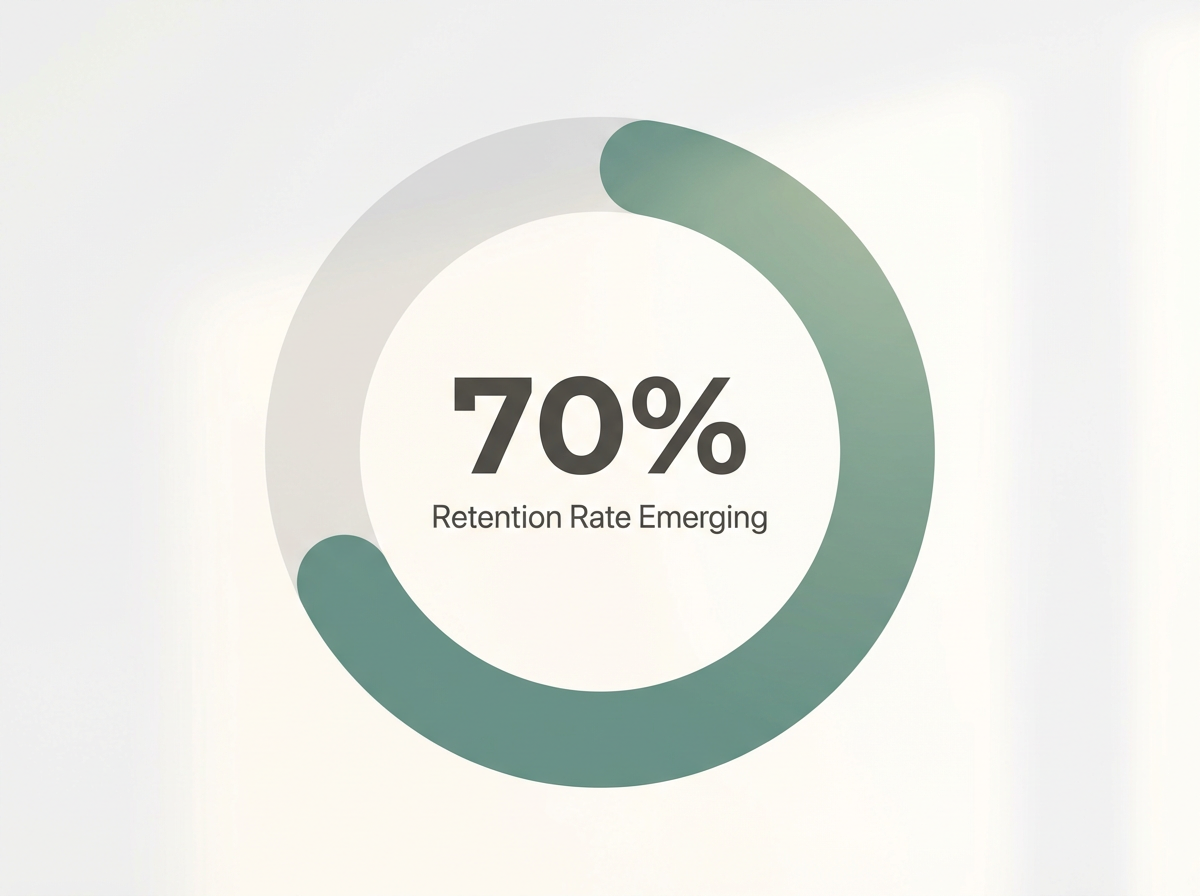 70%

Retention Rate Emerging