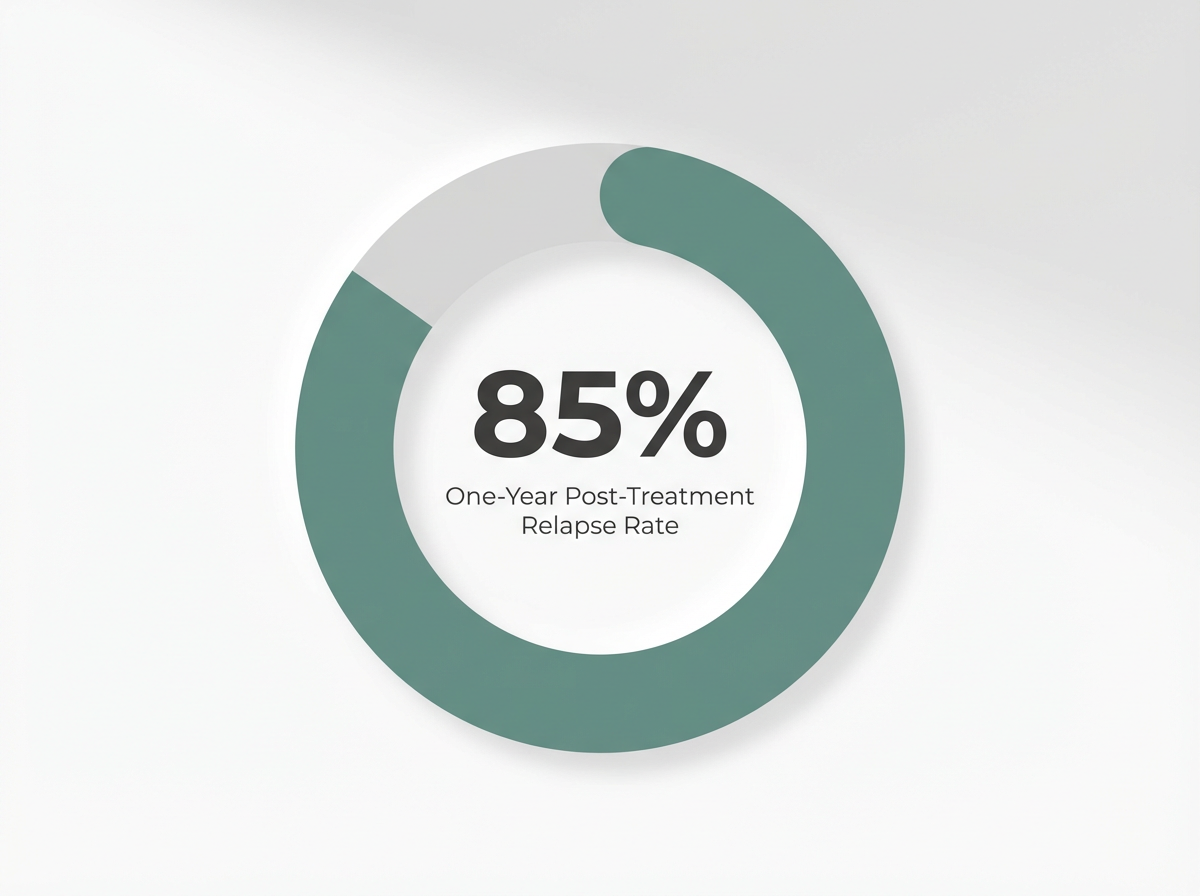 85%

One-Year Post-Treatment Relapse Rate