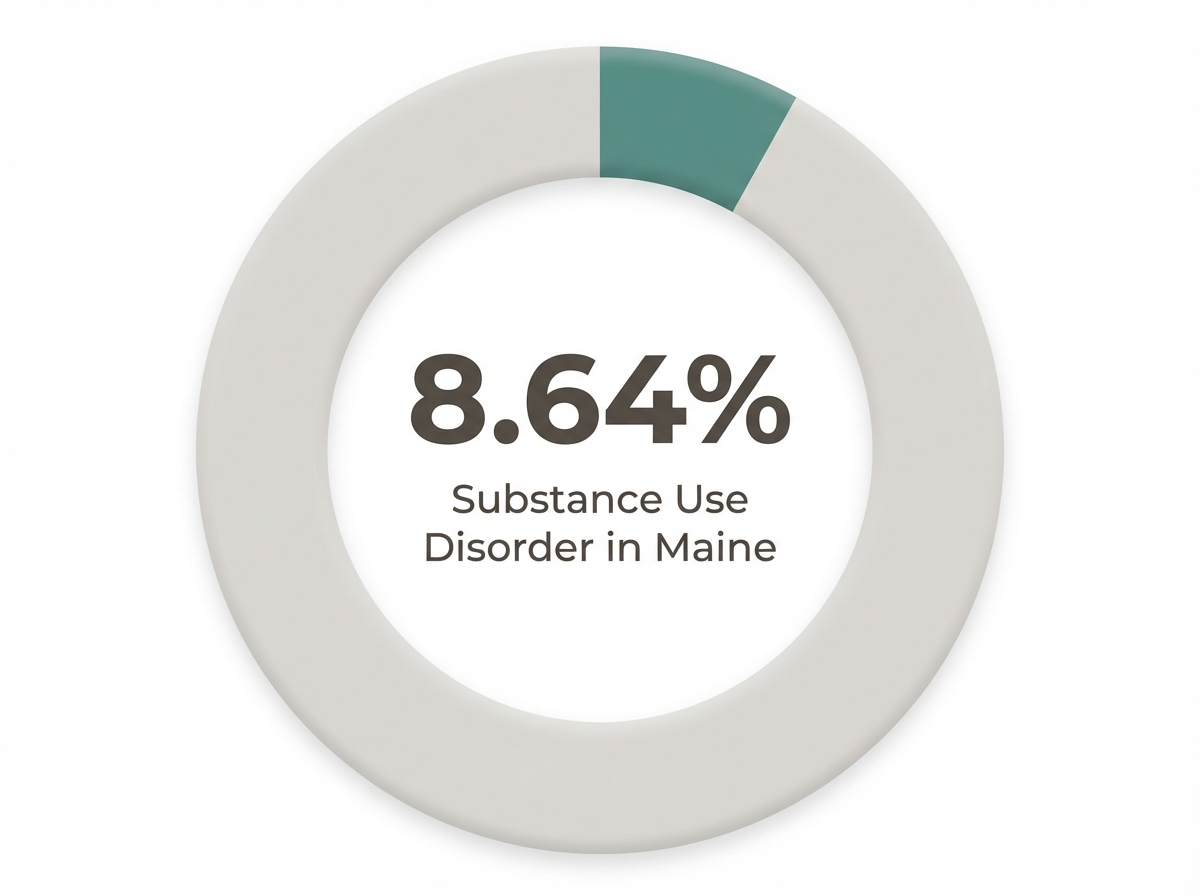 8.64%

Substance Use Disorder in Maine