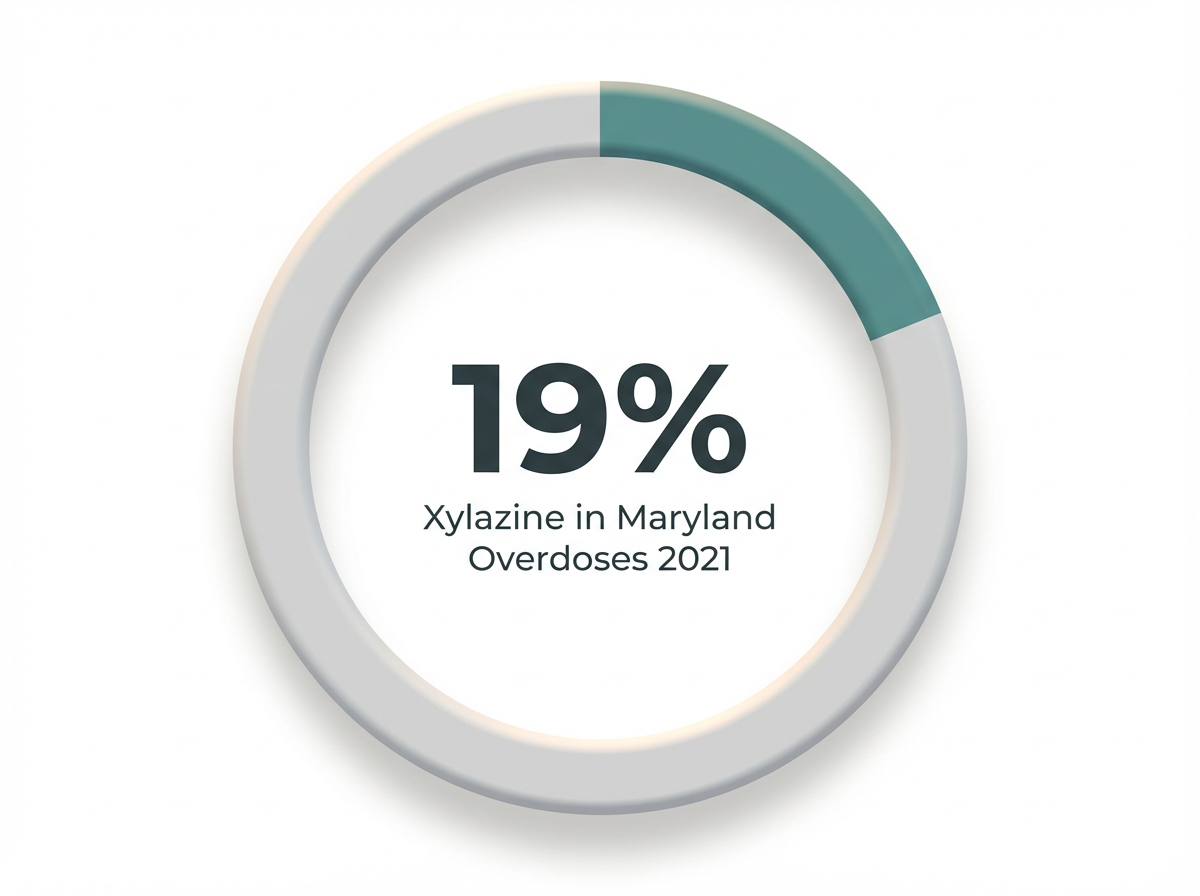 19%

Xylazine in Maryland Overdoses 2021