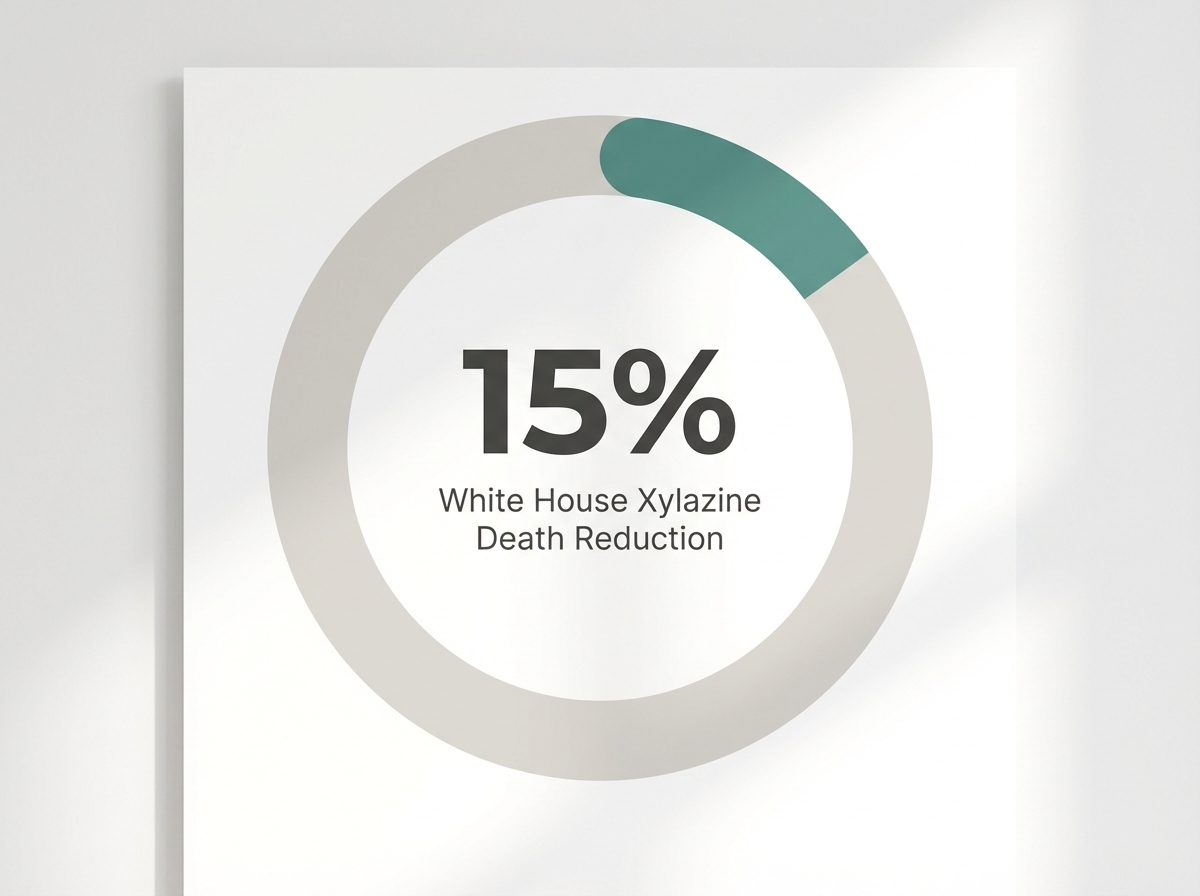 15%

White House Xylazine Death Reduction