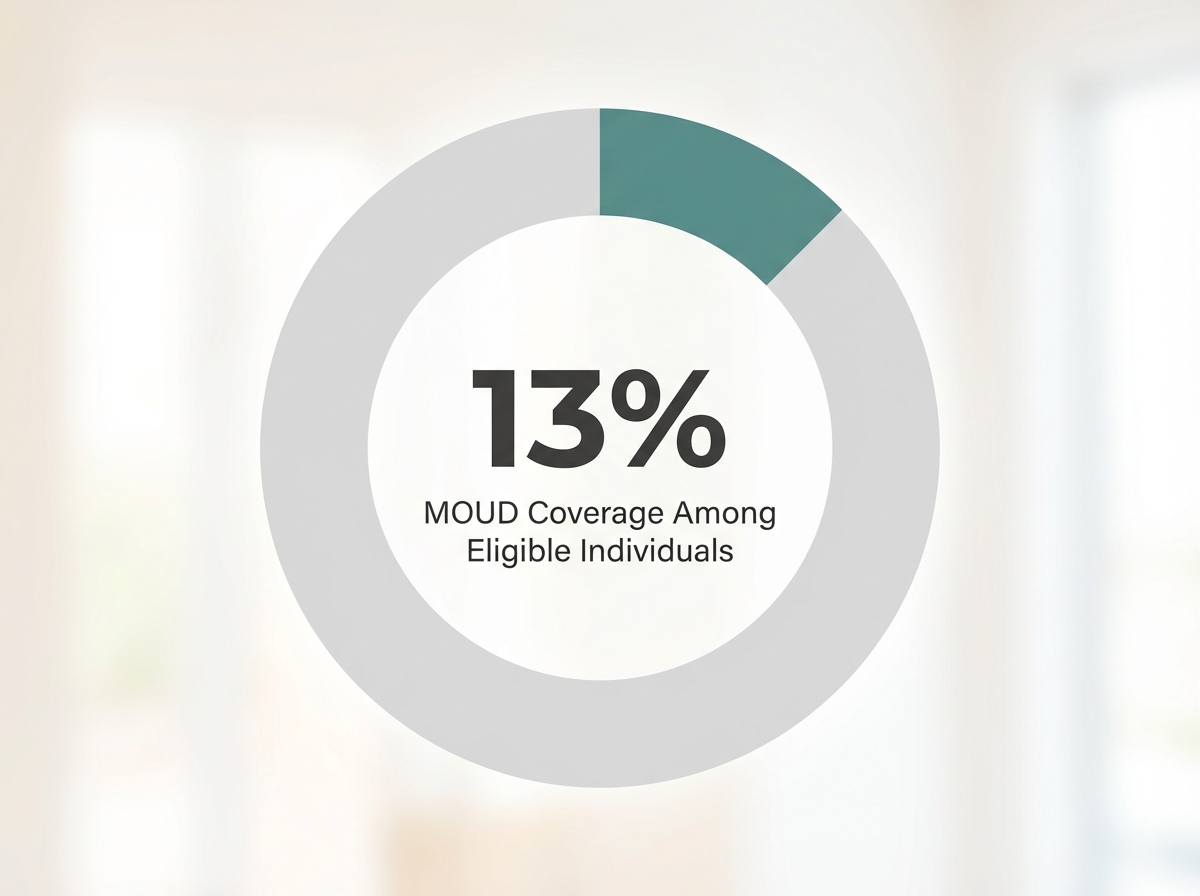 13%

MOUD Coverage Among Eligible Individuals