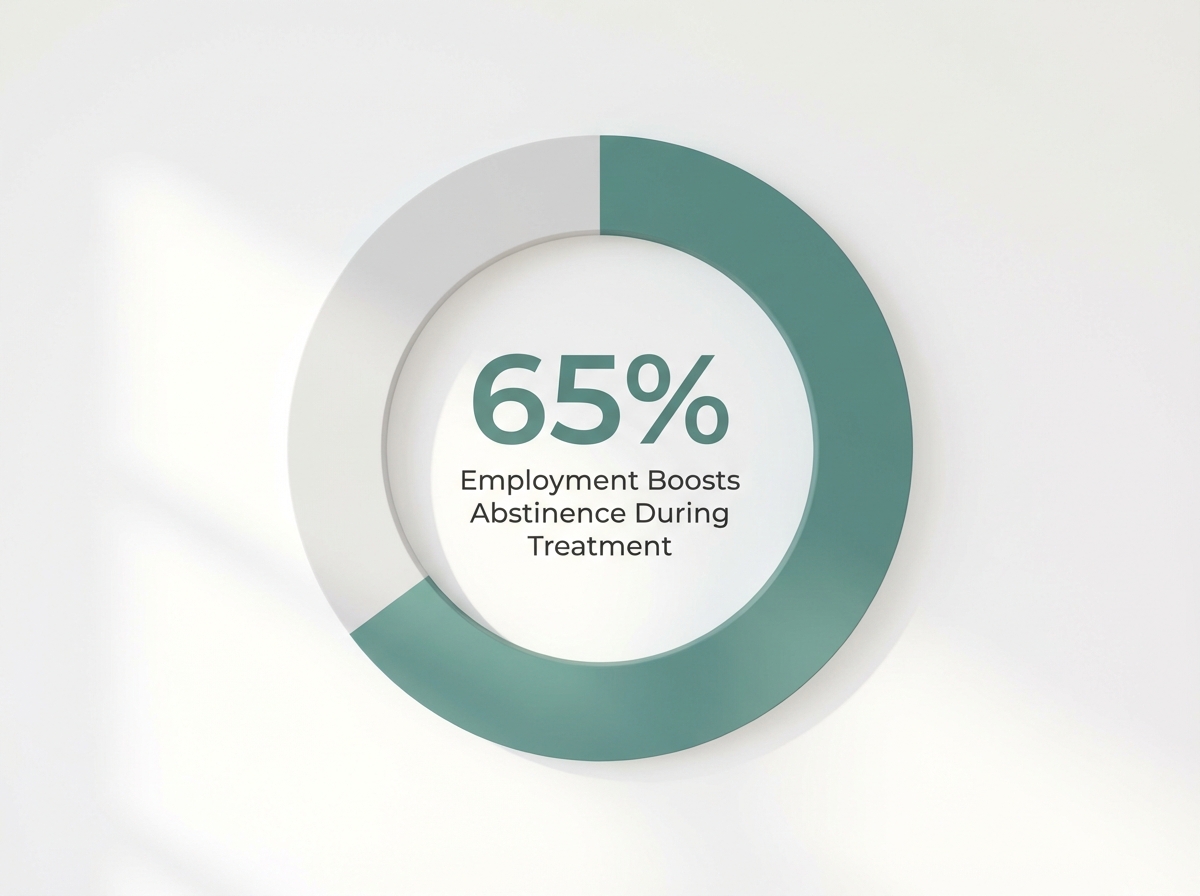 65%
Employment Boosts Abstinence During Treatment