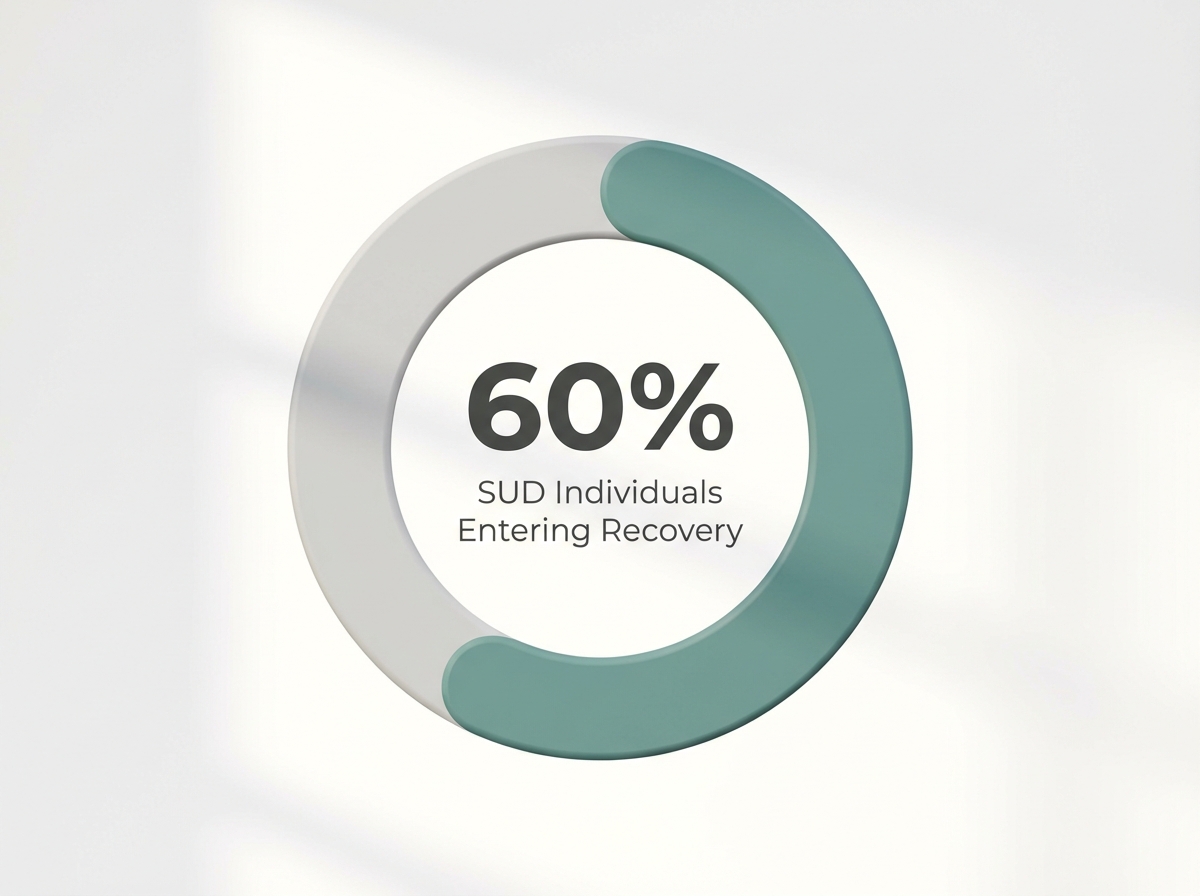 60%
SUD Individuals
Entering Recovery