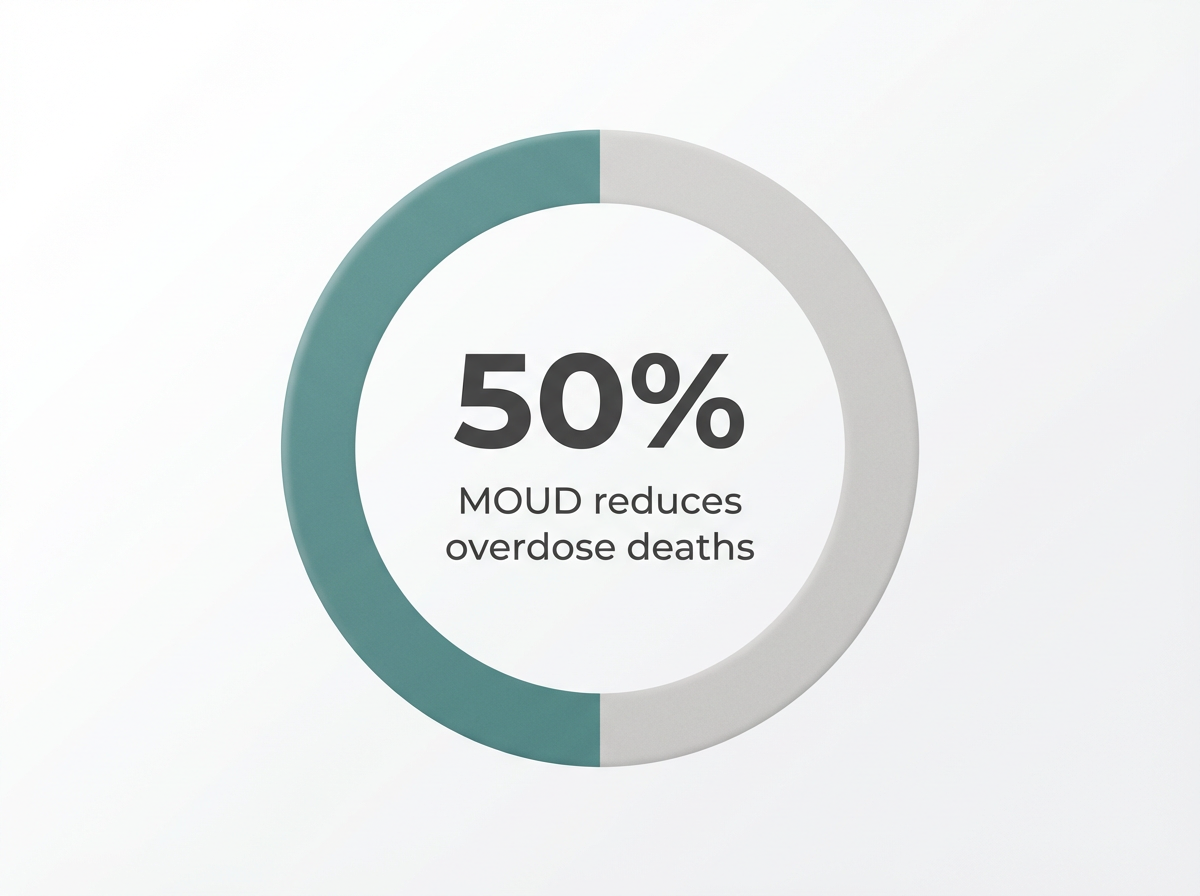 50%

MOUD reduces overdose deaths