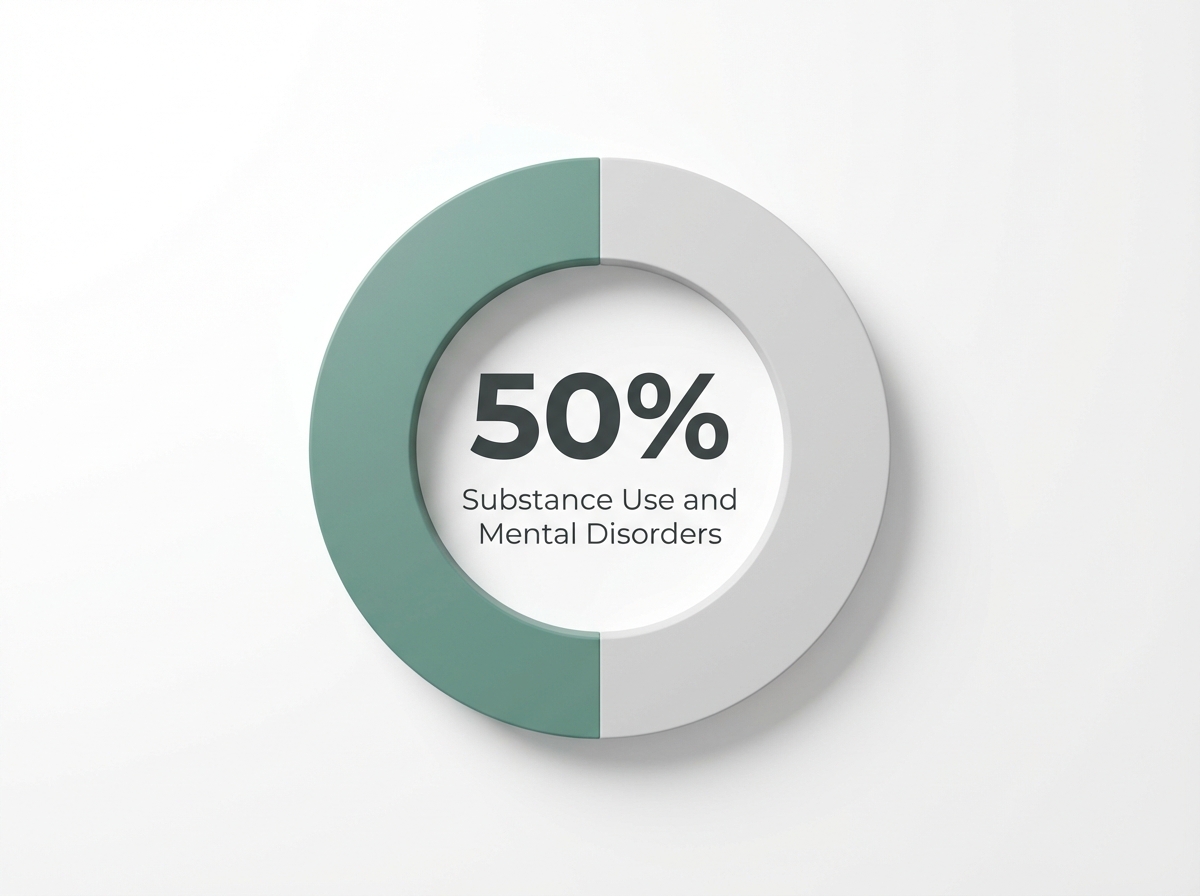 50%
Substance Use and Mental Disorders