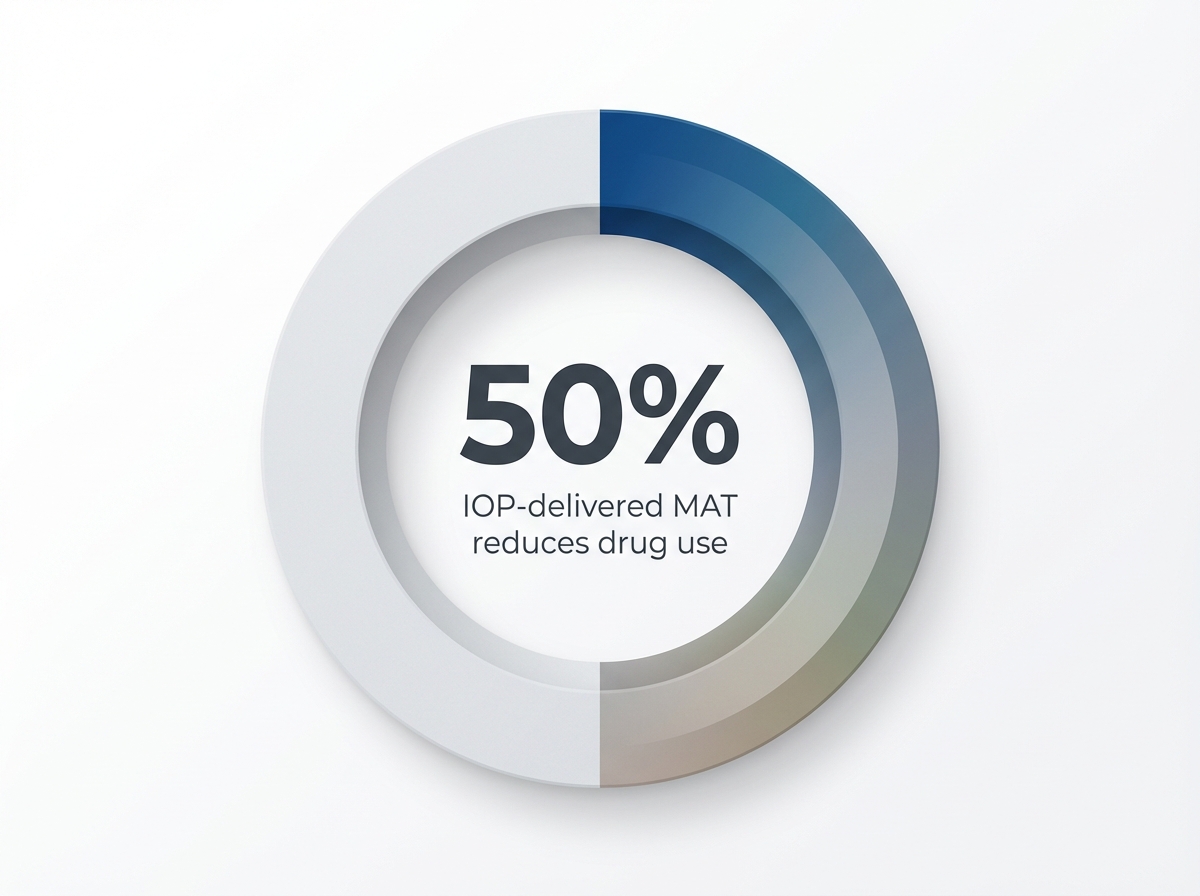 50%
IOP-delivered MAT reduces drug use