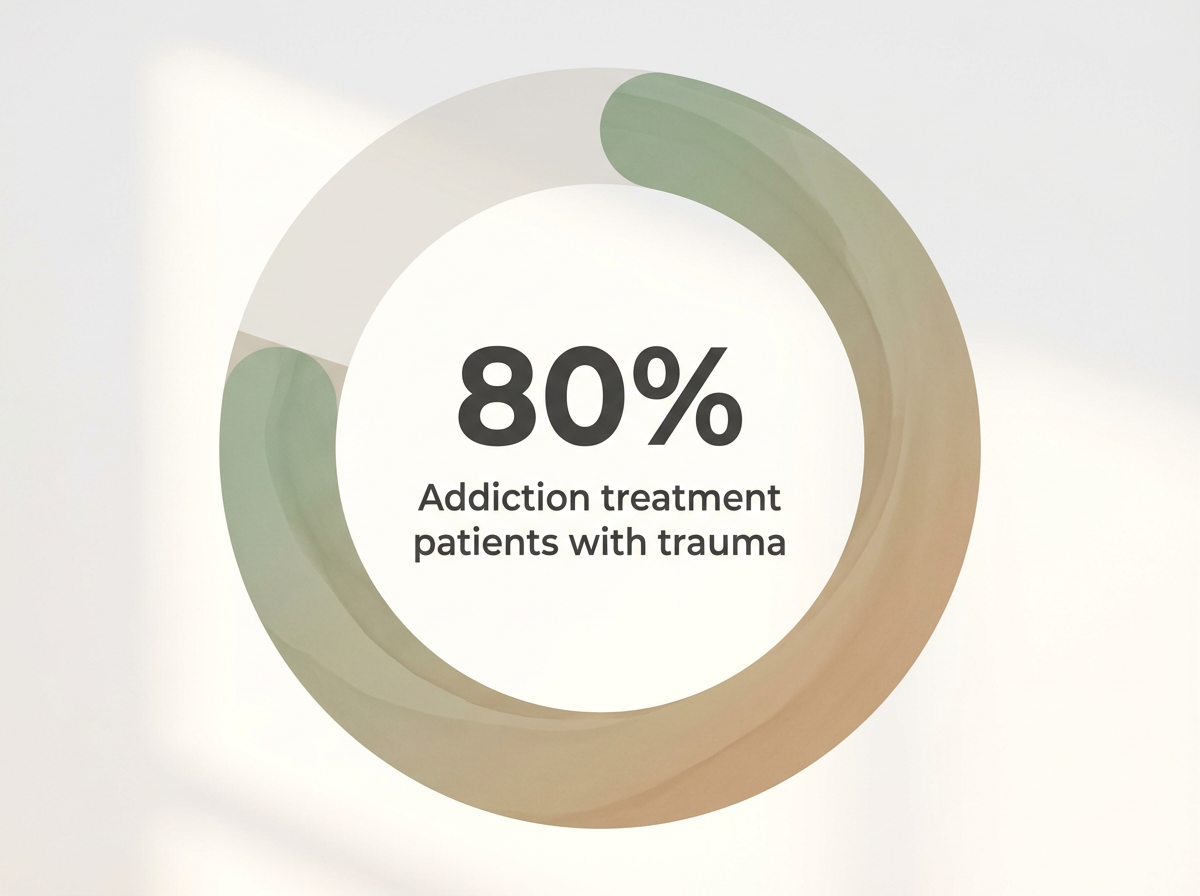 80%

Addiction treatment patients with trauma