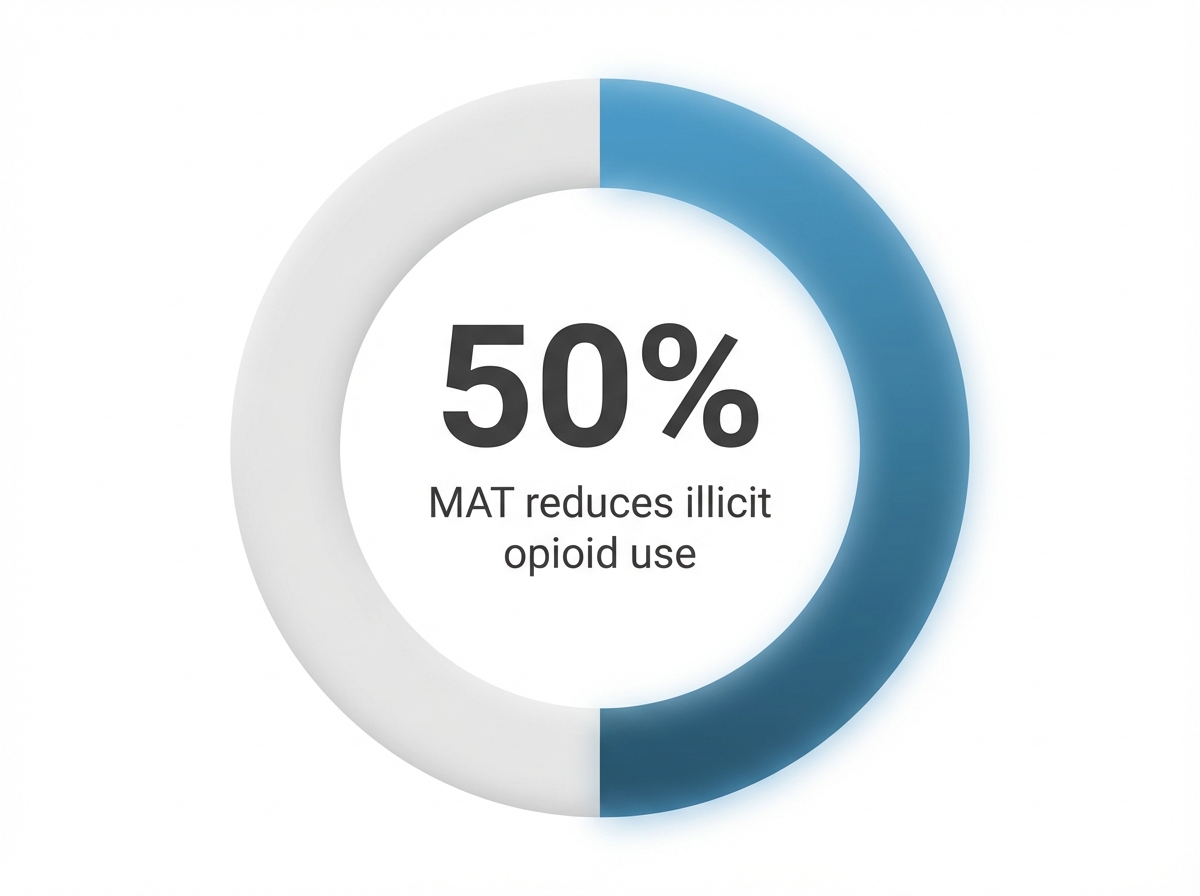 50%

MAT reduces illicit opioid use