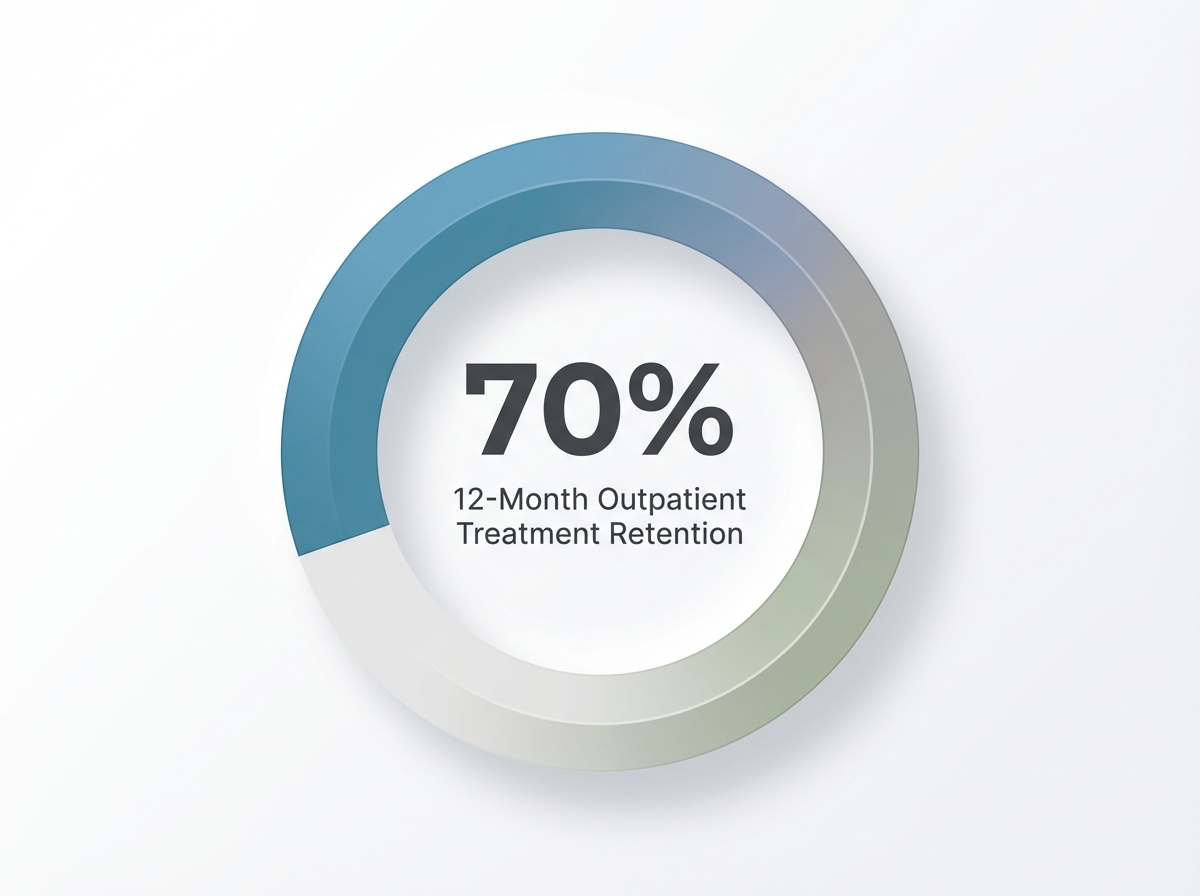 70%

12-Month Outpatient Treatment Retention