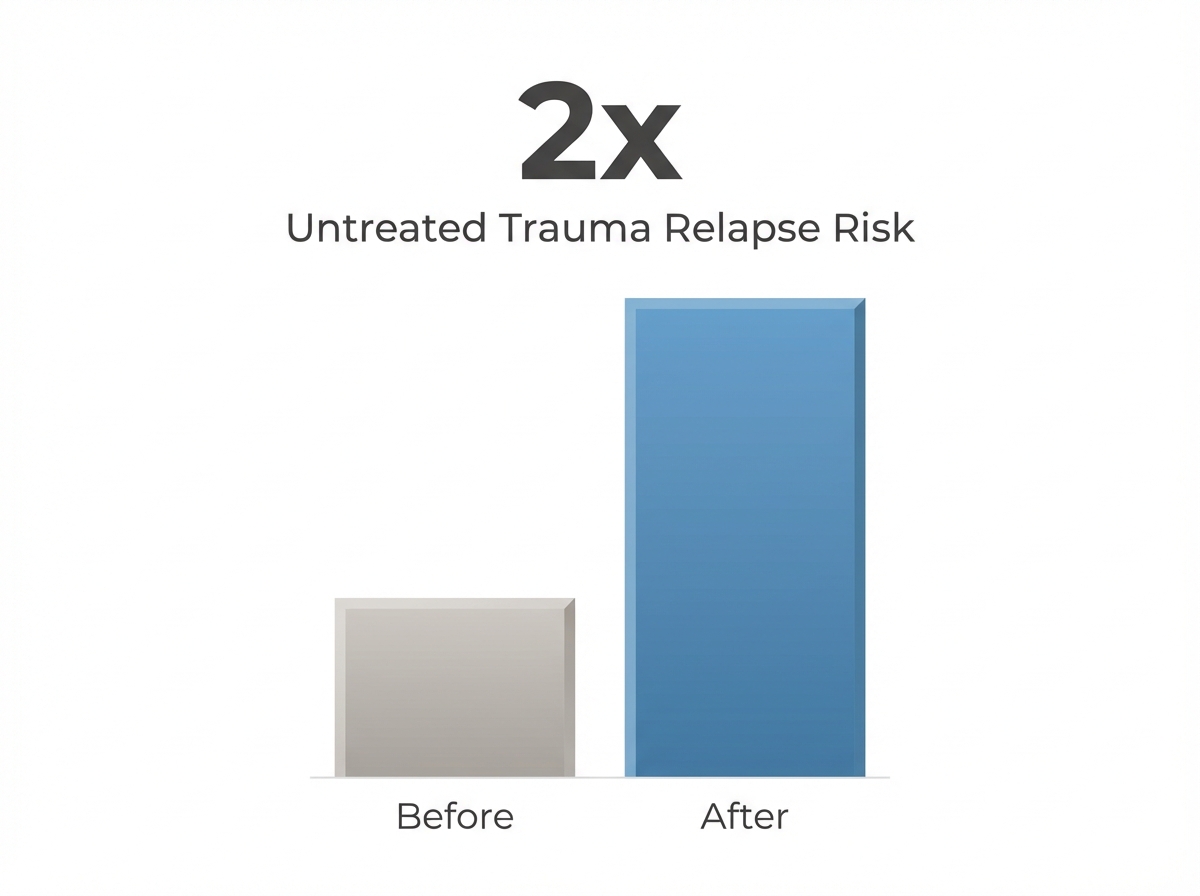 2x

Untreated Trauma Relapse Risk

Before

After