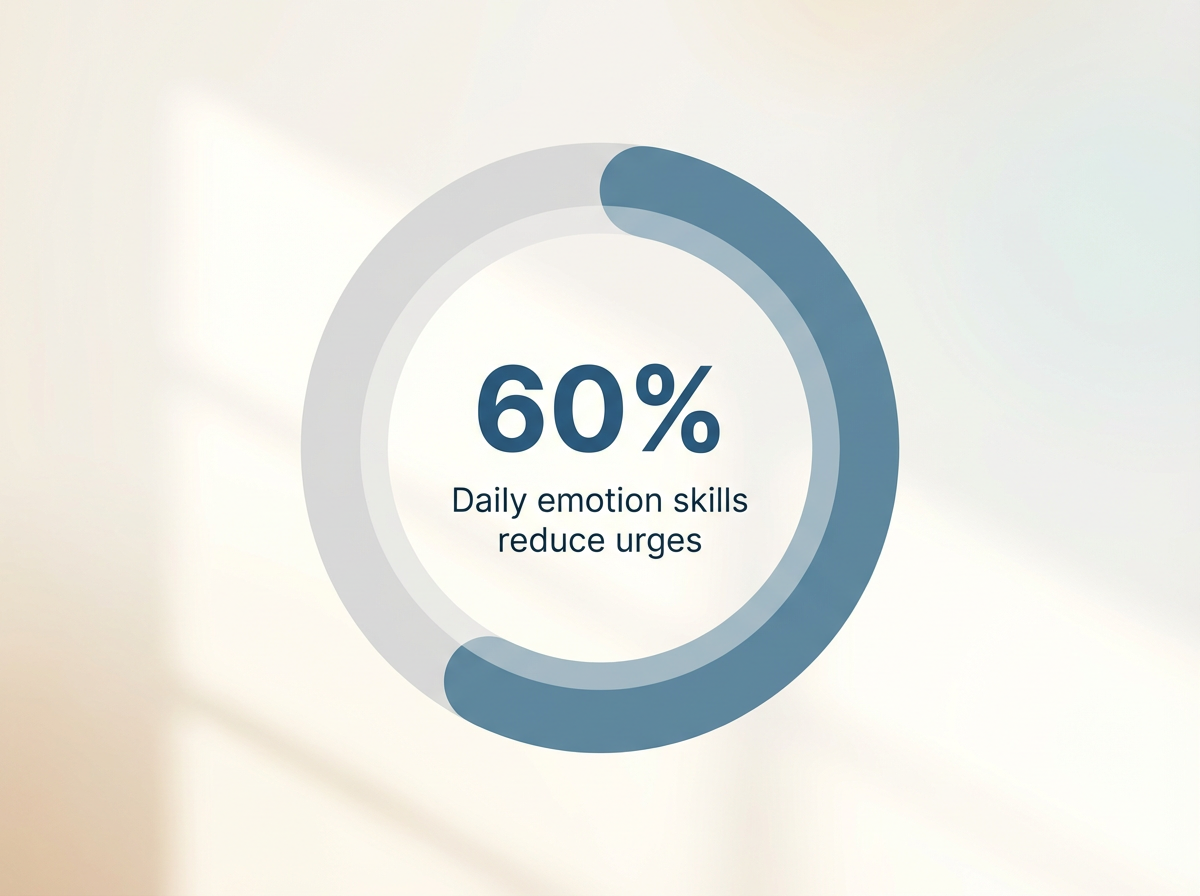 60%

Daily emotion skills reduce urges